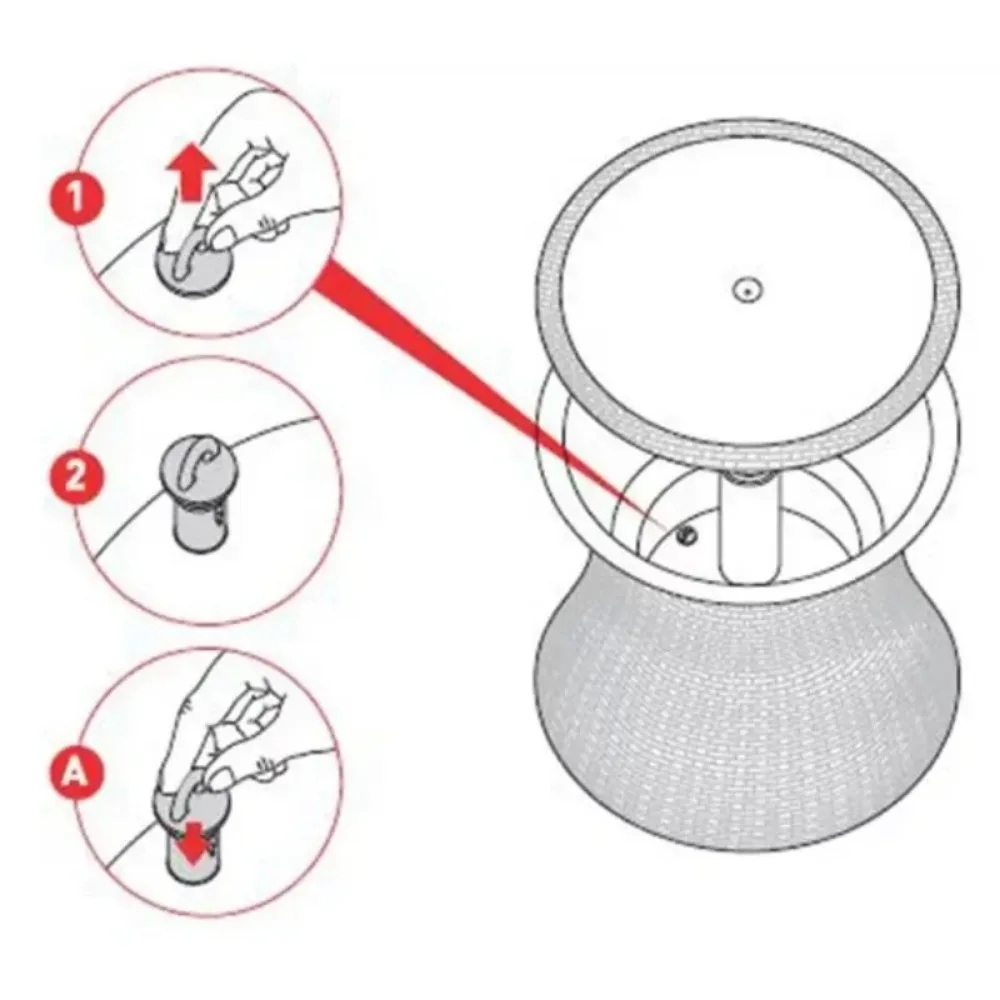 1
2
A