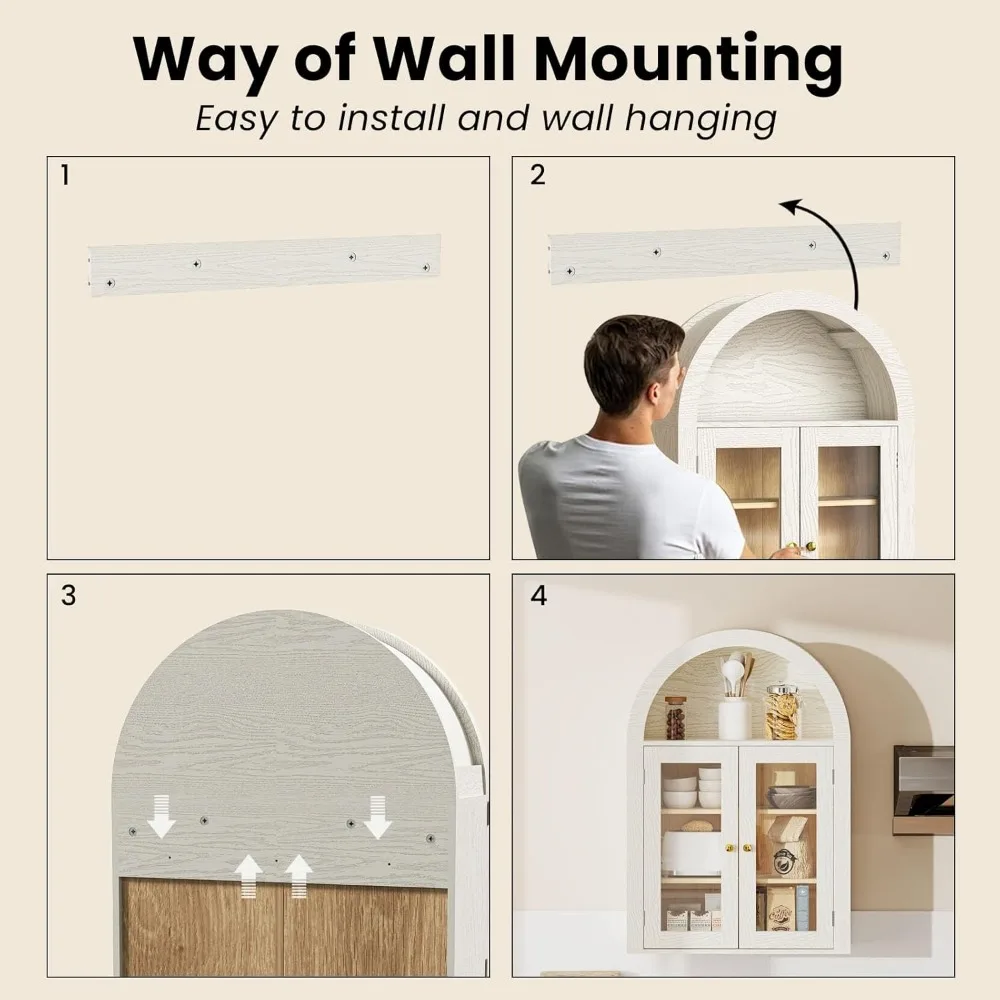 Way of Wall Mounting

Easy to install and wall hanging

1

2

3

4