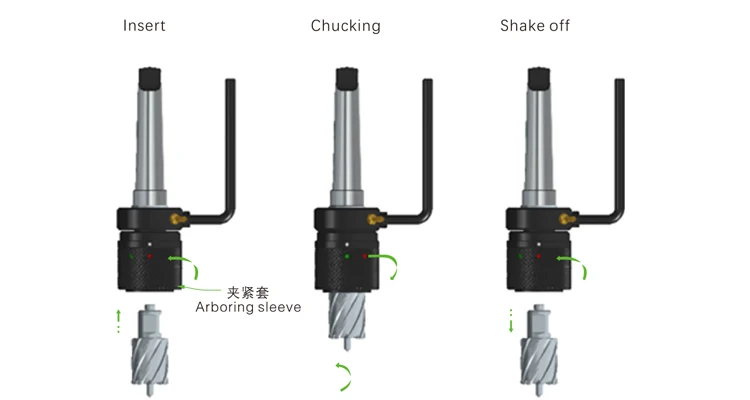 Insert

Chucking

Shake off

夹紧套
Arboring sleeve