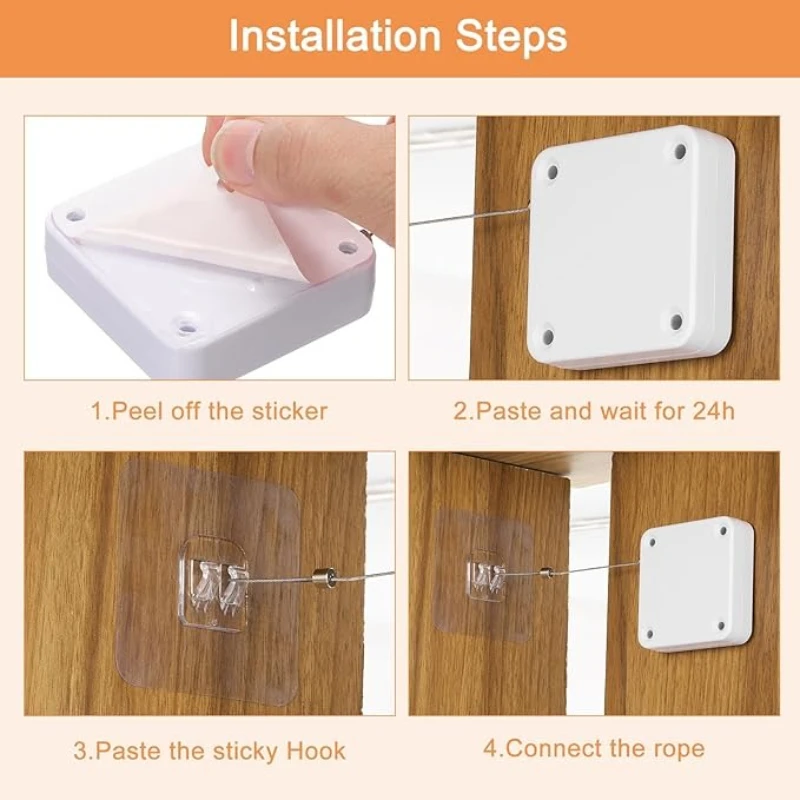 Installation Steps

1.Peel off the sticker

2.Paste and wait for 24h

3.Paste the sticky Hook

4.Connect the rope