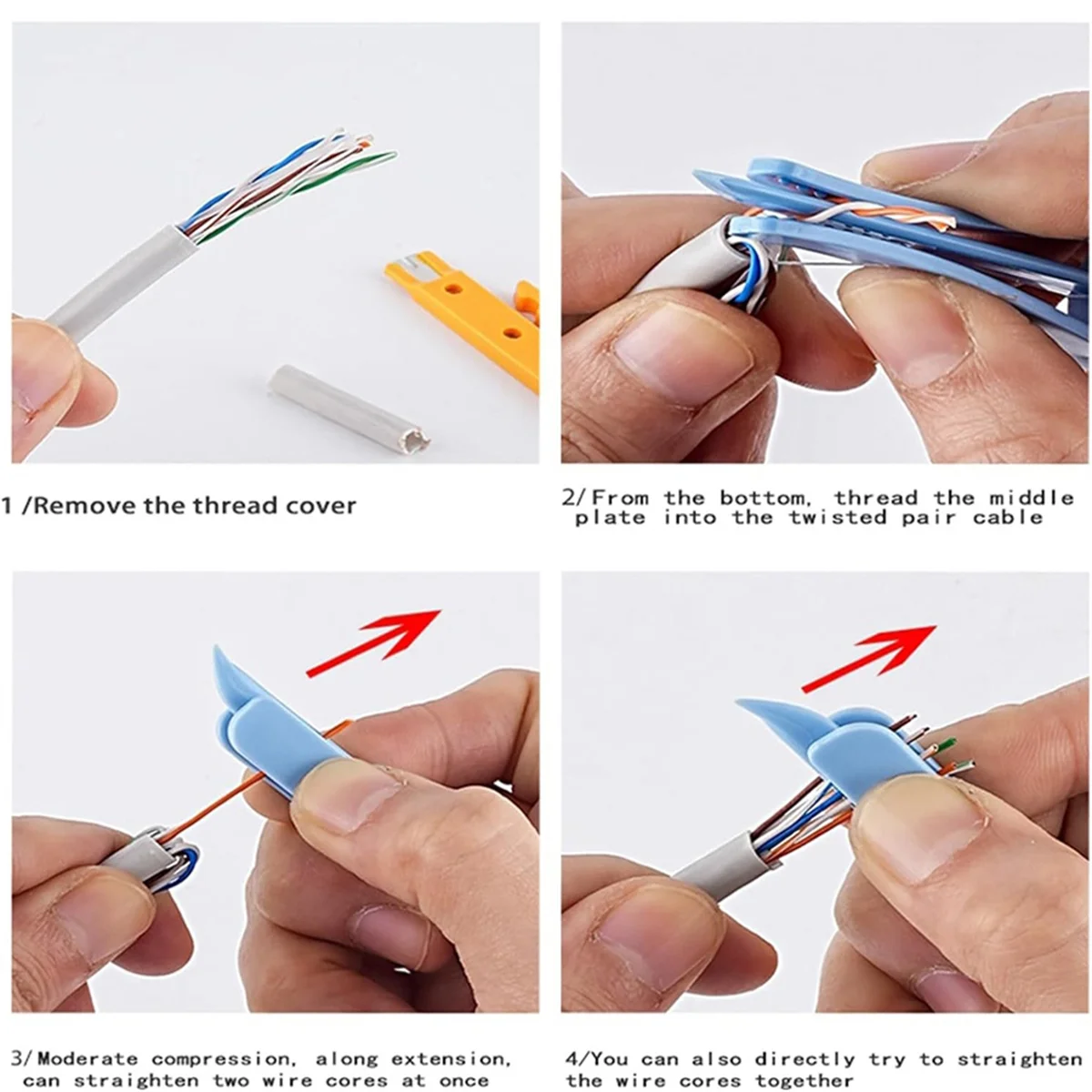 1 /Remove the thread cover

2/From the bottom, thread the middle plate into the twisted pair cable

3/Moderate compression, along extension, can straighten two wire cores at once

4/You can also directly try to straighten the wire cores together