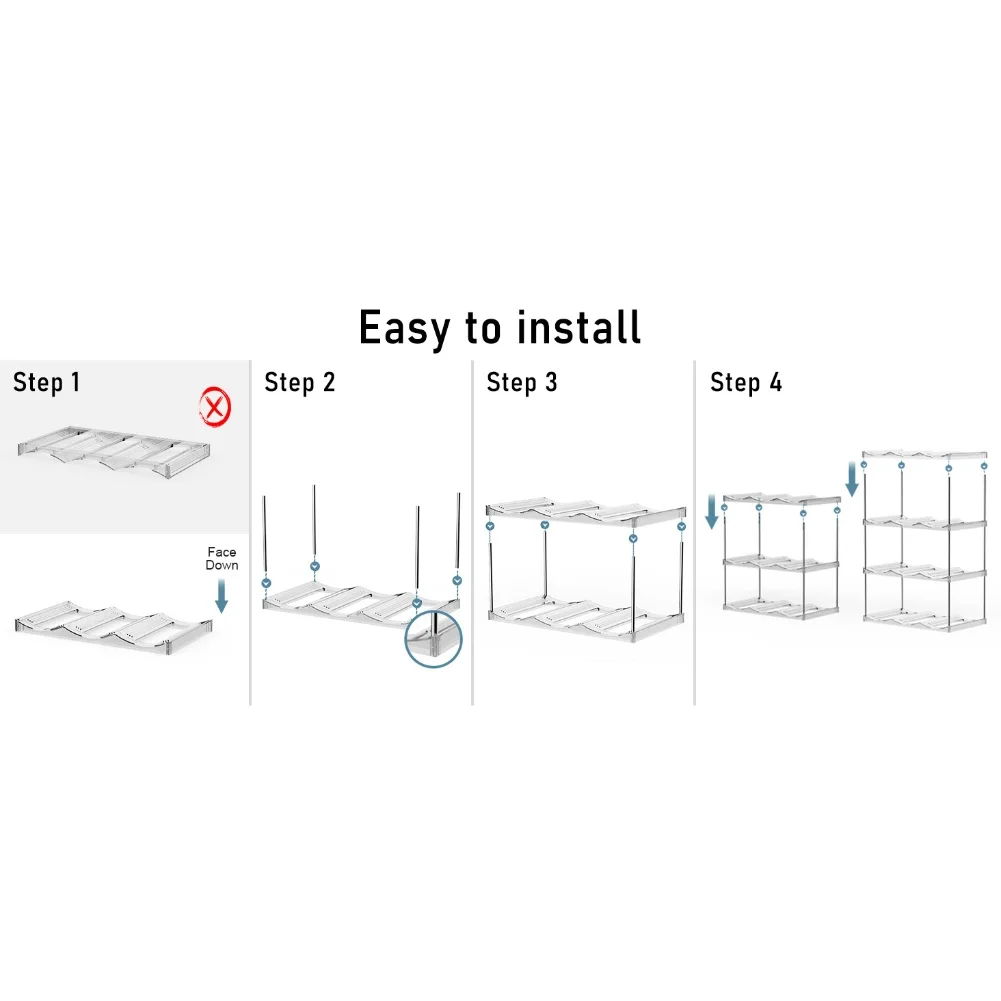 Easy to install

Step 1

Face Down

Step 2

Step 3

Step 4