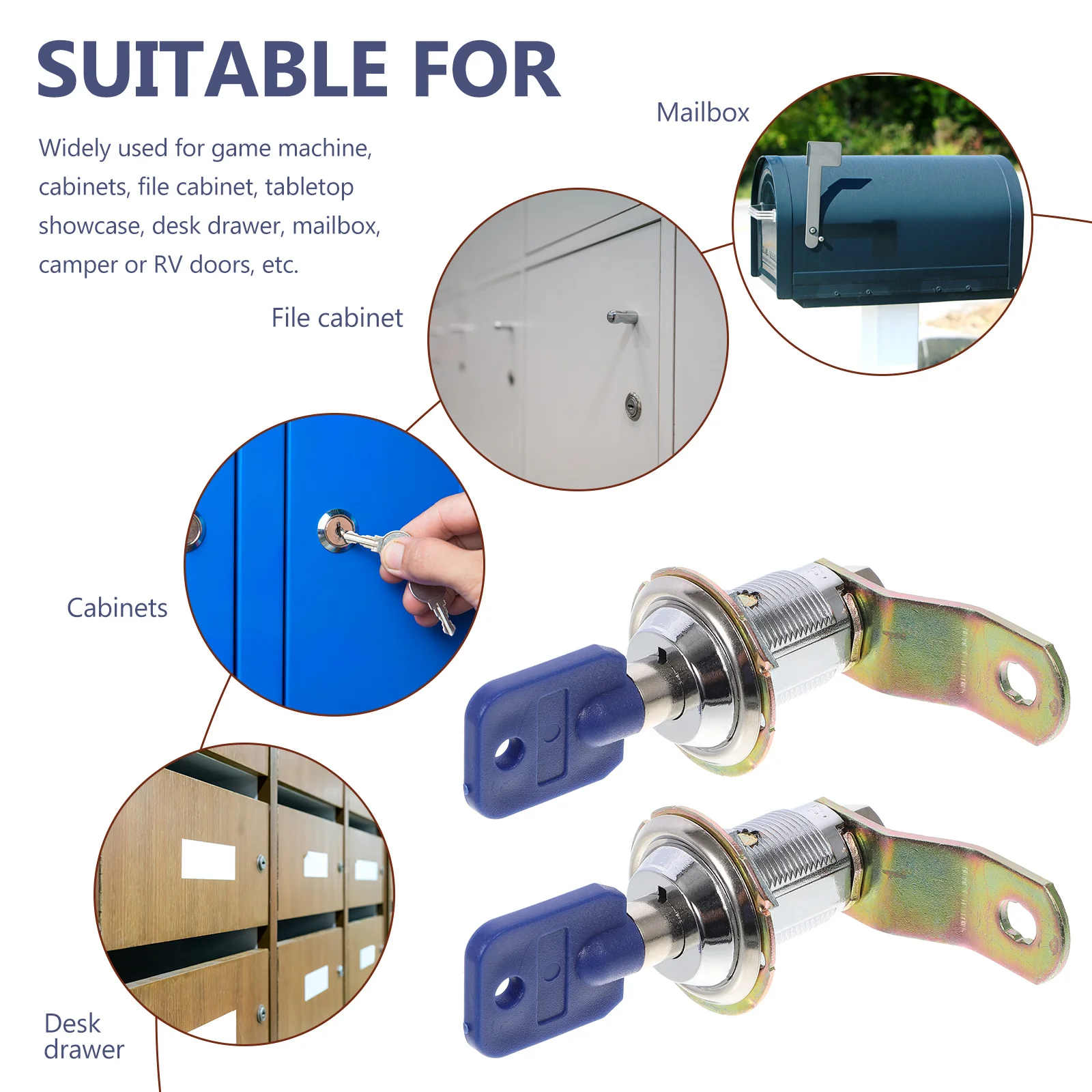 SUITABLE FOR

Widely used for game machine, cabinets, file cabinet, tabletop showcase, desk drawer, mailbox, camper or RV doors, etc.

Mailbox

File cabinet

Cabinets

Desk drawer