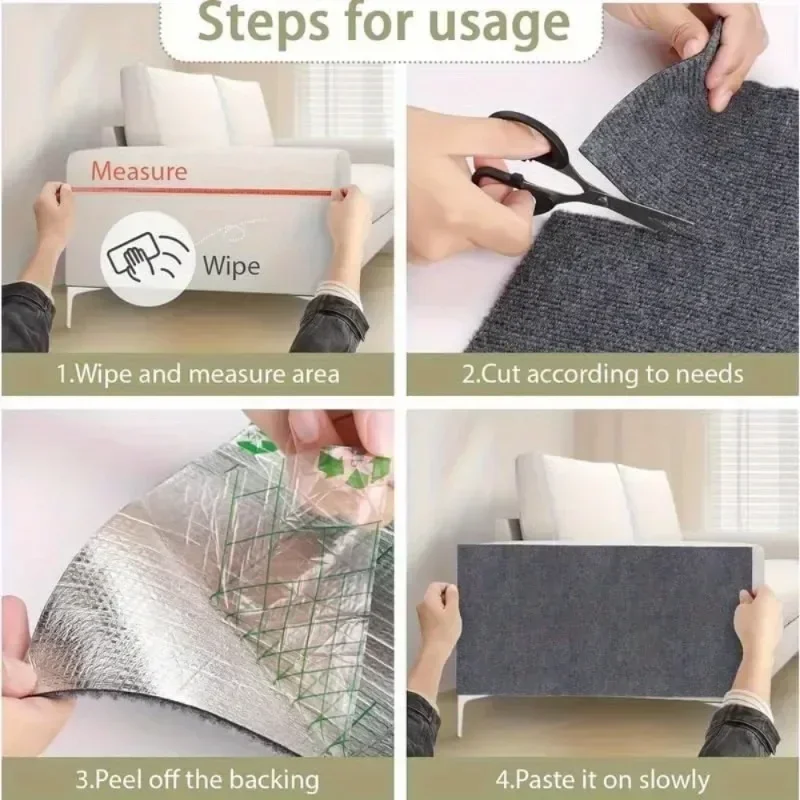 Steps for usage

Measure

Wipe

1.Wipe and measure area

2.Cut according to needs

3.Peel off the backing

4.Paste it on slowly