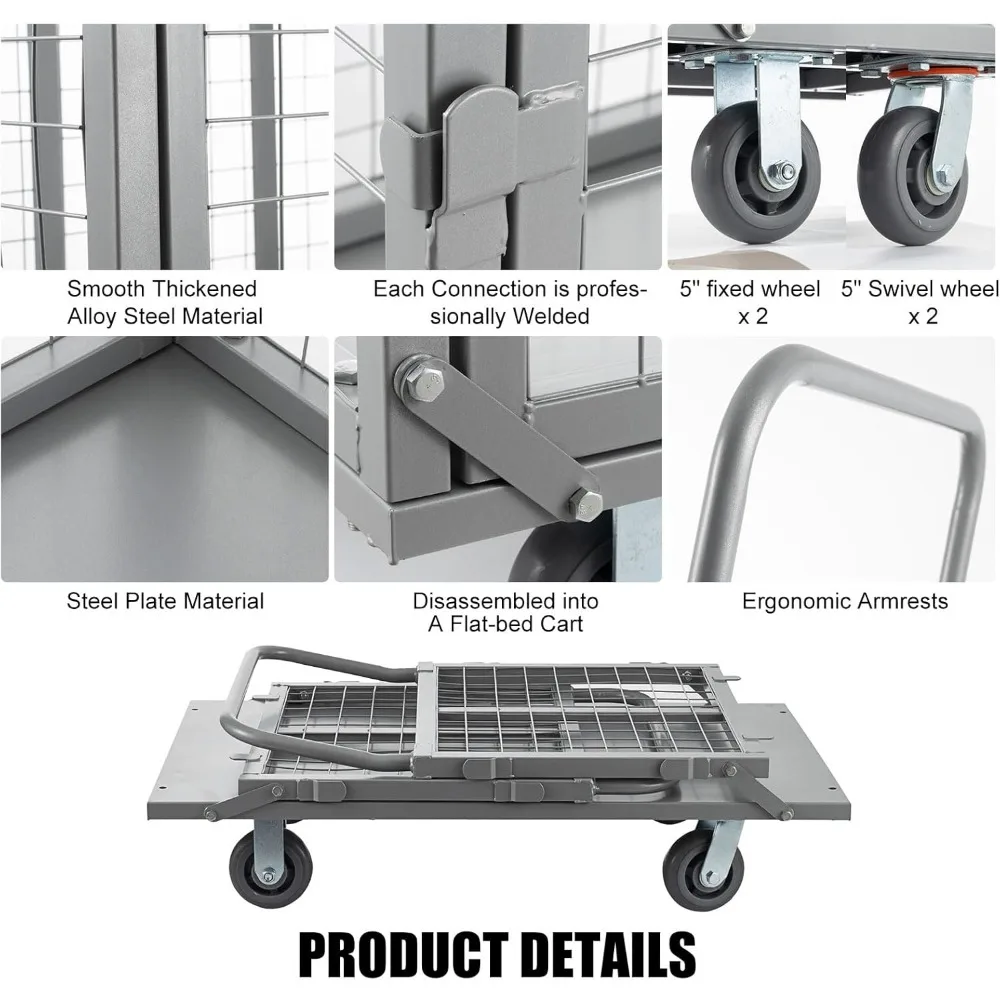 Smooth Thickened Alloy Steel Material

Each Connection is professionally Welded

5" fixed wheel x 2

5" Swivel wheel x 2

Steel Plate Material

Disassembled into A Flat-bed Cart

Ergonomic Armrests

PRODUCT DETAILS