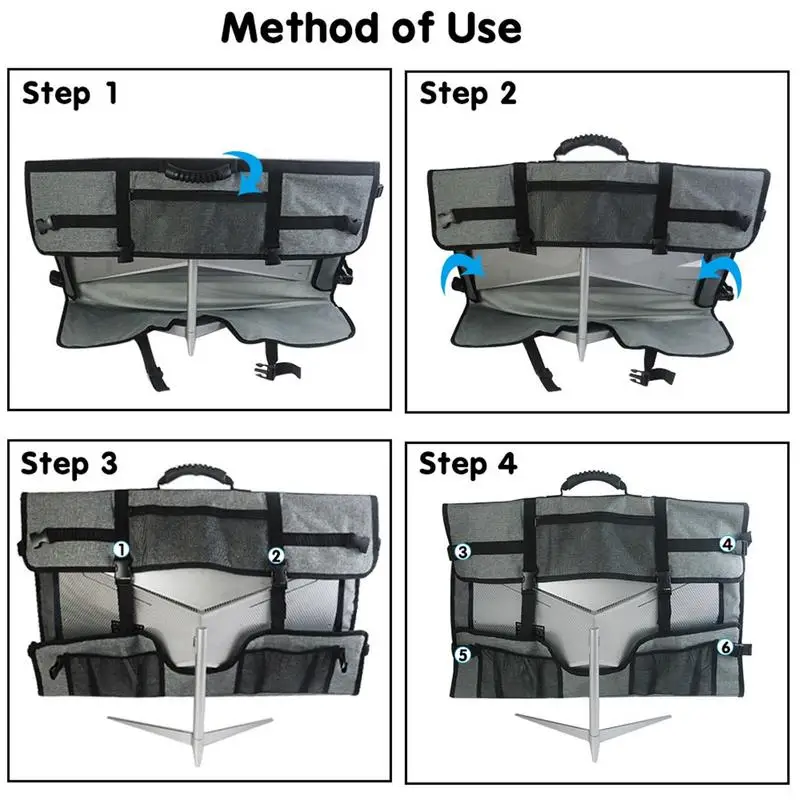 Method of Use

Step 1

Step 2

Step 3

1

2

Step 4

3

4

5

6