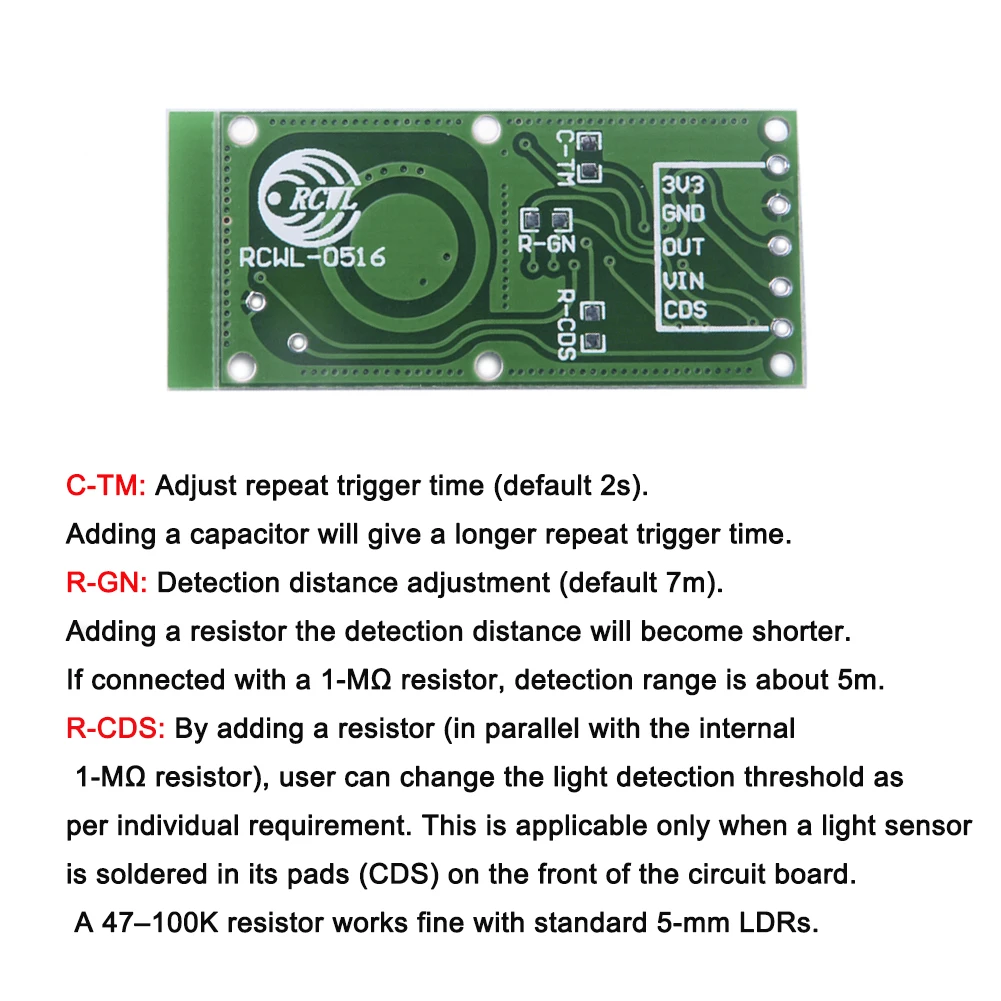 RCWL
RCWL-0516
C-TM
R-GN
R-CDS
3V3
GND
OUT
VIN
CDS

C-TM: Adjust repeat trigger time (default 2s).
Adding a capacitor will give a longer repeat trigger time.
R-GN: Detection distance adjustment (default 7m).
Adding a resistor the detection distance will become shorter.
If connected with a 1-MΩ resistor, detection range is about 5m.
R-CDS: By adding a resistor (in parallel with the internal 1-MΩ resistor), user can change the light detection threshold as per individual requirement. This is applicable only when a light sensor is soldered in its pads (CDS) on the front of the circuit board.
A 47–100K resistor works fine with standard 5-mm LDRs.