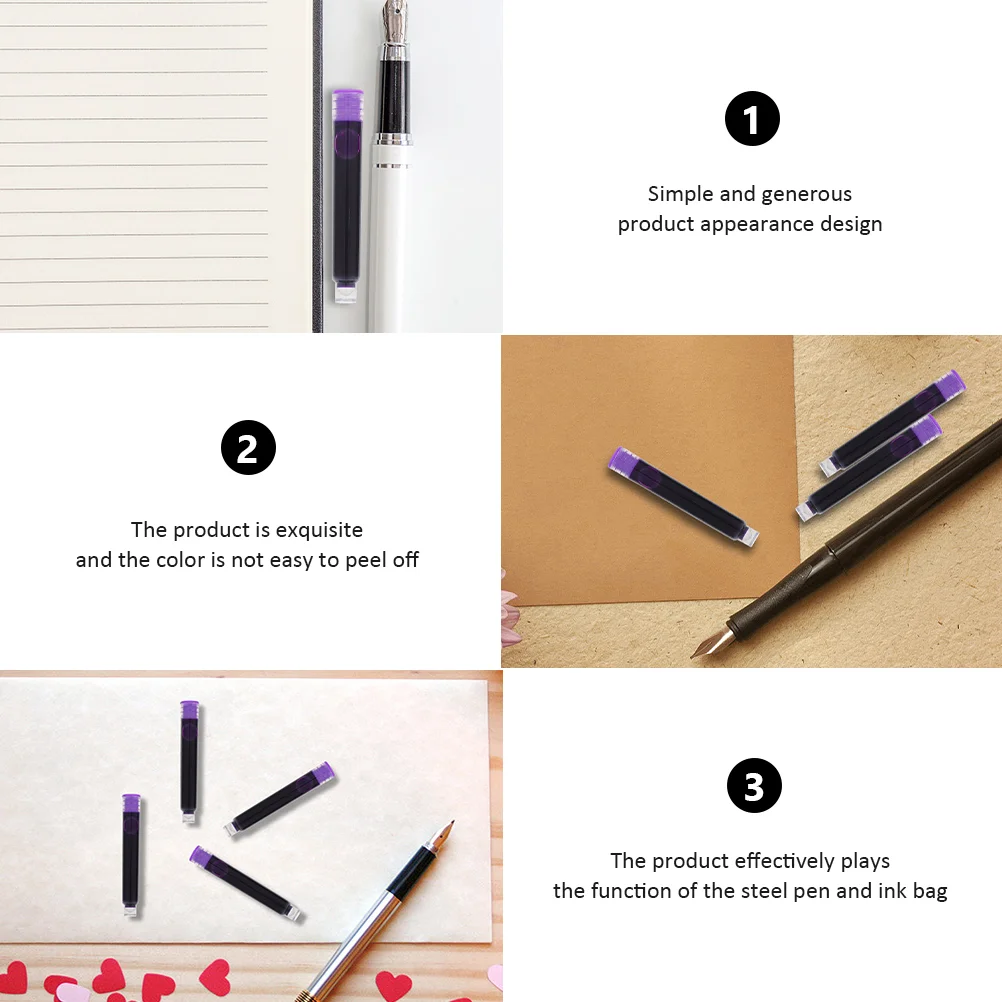 1

Simple and generous product appearance design

2

The product is exquisite and the color is not easy to peel off

3

The product effectively plays the function of the steel pen and ink bag