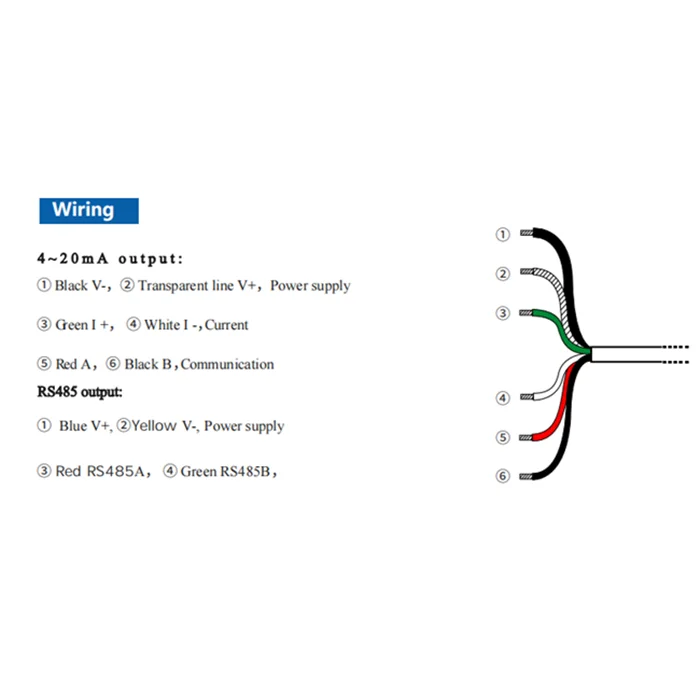 Wiring

4~20mA output:

① Black V-, ② Transparent line V+, Power supply

③ Green I +, ④ White I -, Current

⑤ Red A, ⑥ Black B, Communication

RS485 output:

① Blue V+, ②Yellow V-, Power supply

③ Red RS485A, ④ Green RS485B,

①

②

③

④

⑤

⑥