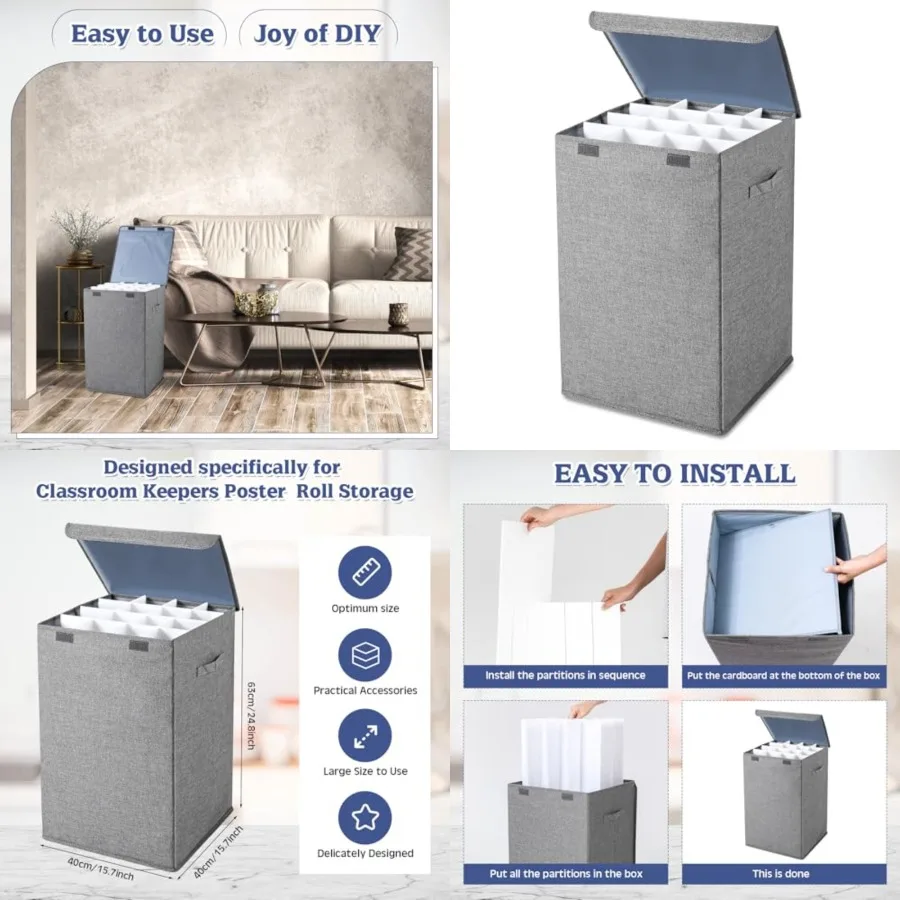 Easy to Use

Joy of DIY

Designed specifically for Classroom Keepers Poster Roll Storage

63cm/24.8inch

40cm/15.7inch

40cm/15.7inch

Optimum size

Practical Accessories

Large Size to Use

Delicately Designed

EASY TO INSTALL

Install the partitions in sequence

Put the cardboard at the bottom of the box

Put all the partitions in the box

This is done