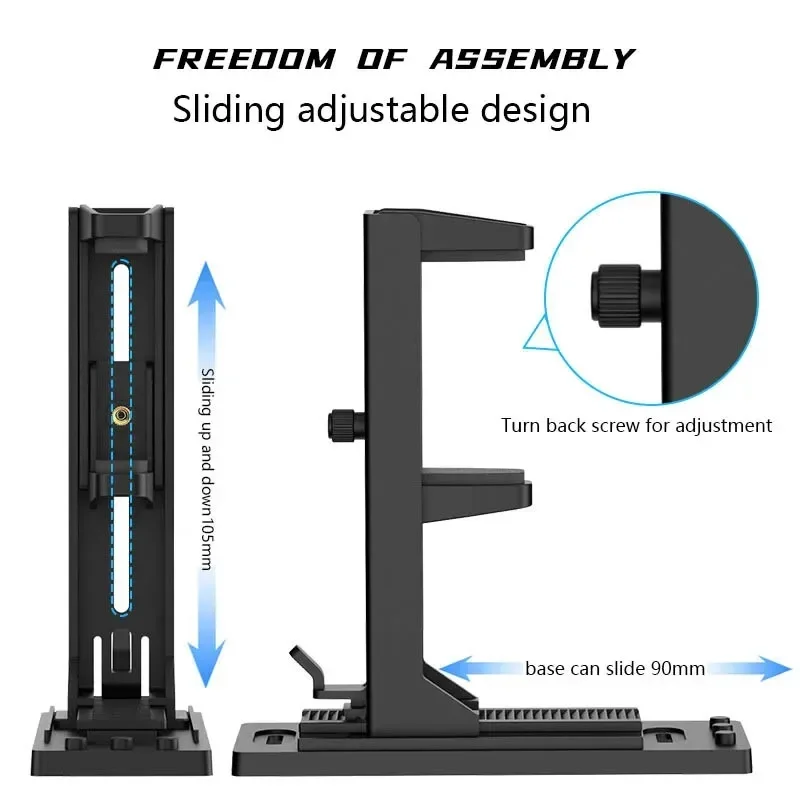 FREEDOM OF ASSEMBLY
Sliding adjustable design

Sliding up and down 105mm

Turn back screw for adjustment

base can slide 90mm