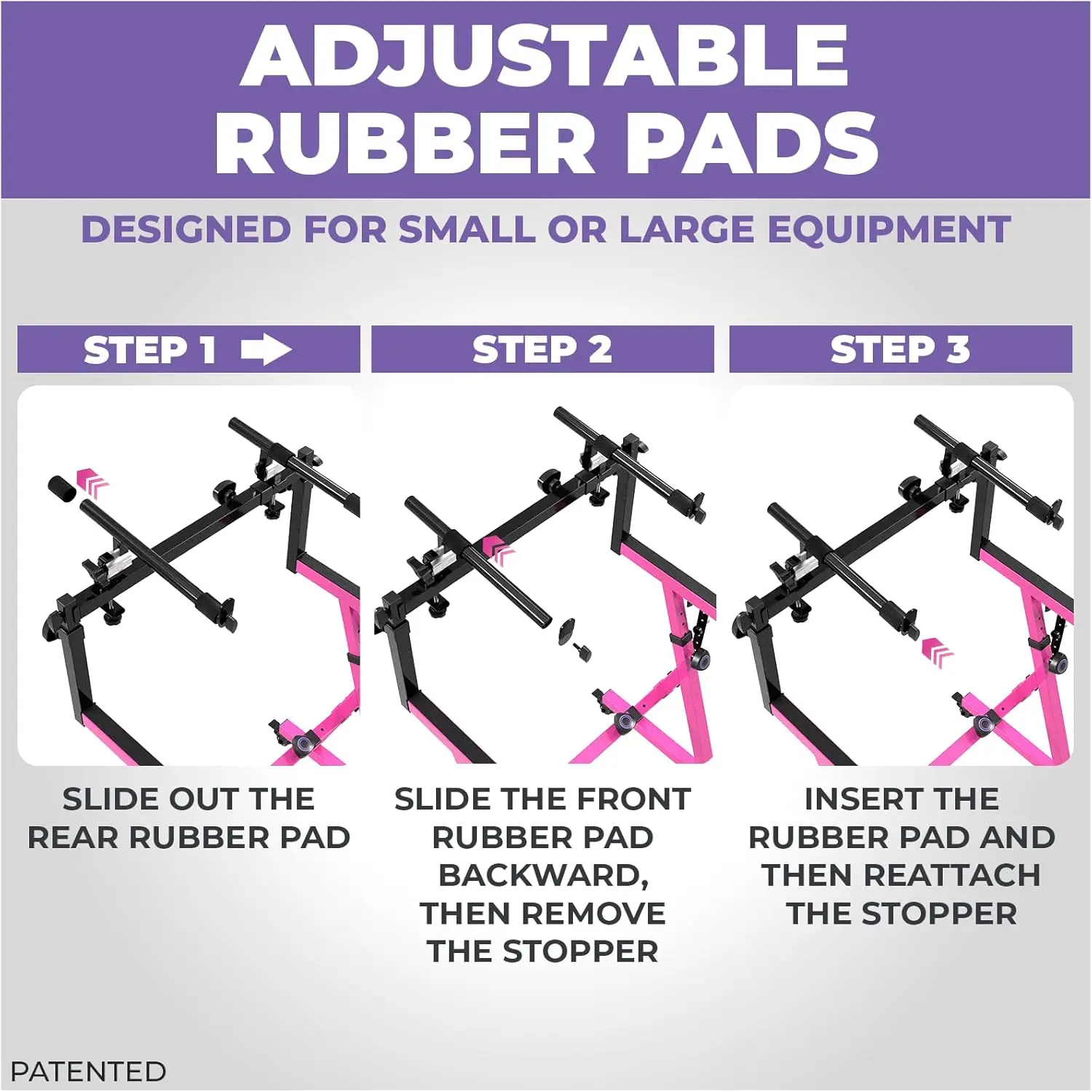 ADJUSTABLE RUBBER PADS

DESIGNED FOR SMALL OR LARGE EQUIPMENT

STEP 1

SLIDE OUT THE REAR RUBBER PAD

STEP 2

SLIDE THE FRONT RUBBER PAD BACKWARD, THEN REMOVE THE STOPPER

STEP 3

INSERT THE RUBBER PAD AND THEN REATTACH THE STOPPER

PATENTED