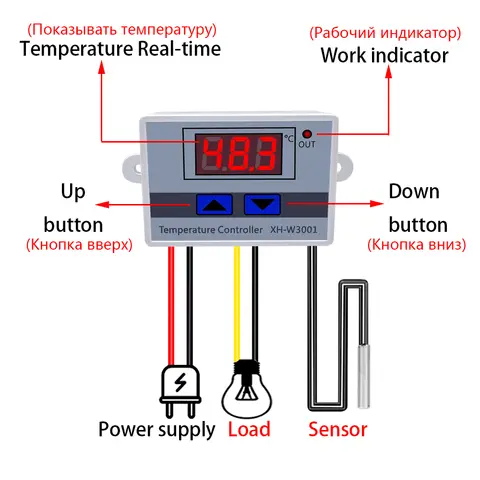 (Показывать температуру)
Temperature Real-time

(Рабочий индикатор)
Work indicator

48.3 °C

OUT

Up button
(Кнопка вверх)

Down button
(Кнопка вниз)

Temperature Controller XH-W3001

Power supply Load Sensor