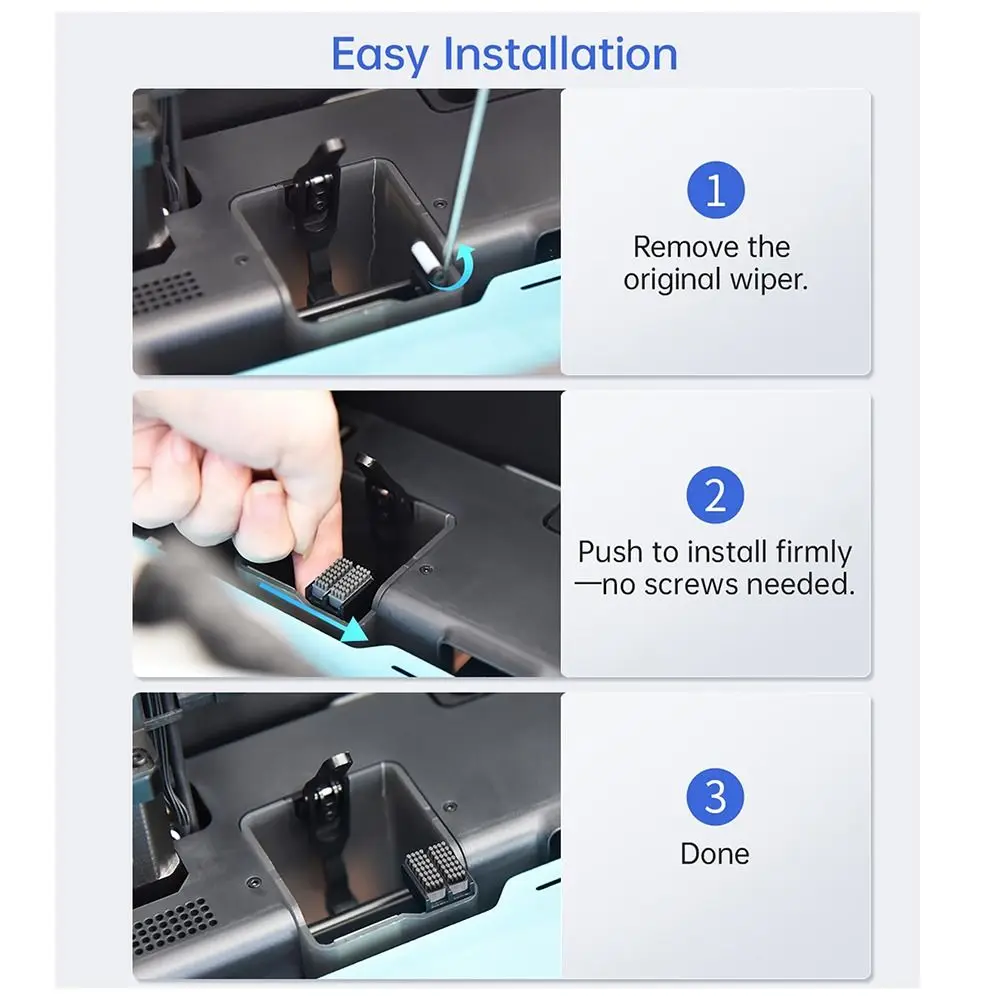 Easy Installation

1
Remove the original wiper.

2
Push to install firmly —no screws needed.

3
Done