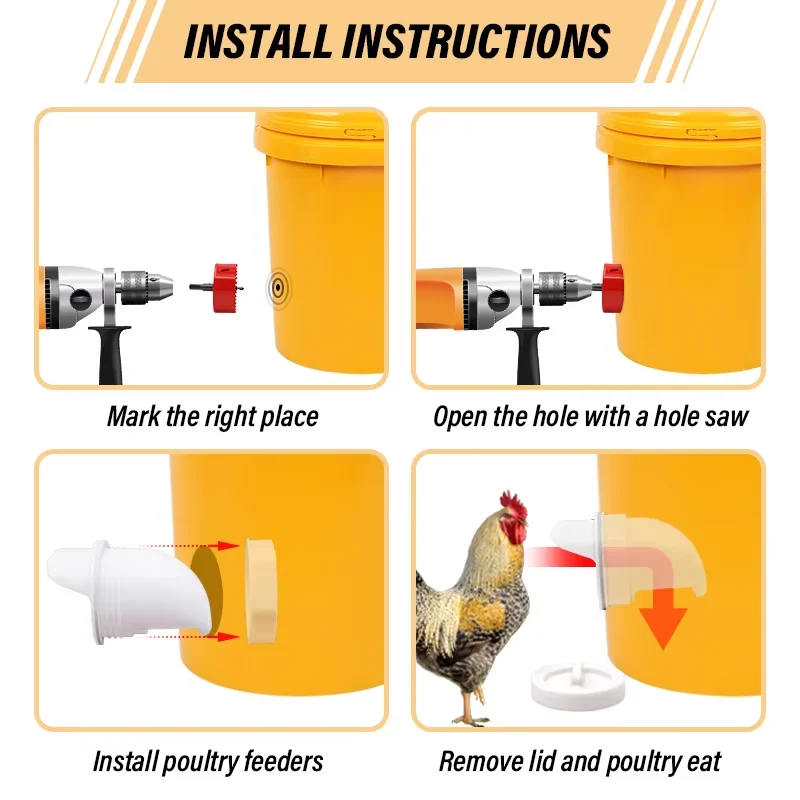 INSTALL INSTRUCTIONS

Mark the right place

Open the hole with a hole saw

Install poultry feeders

Remove lid and poultry eat