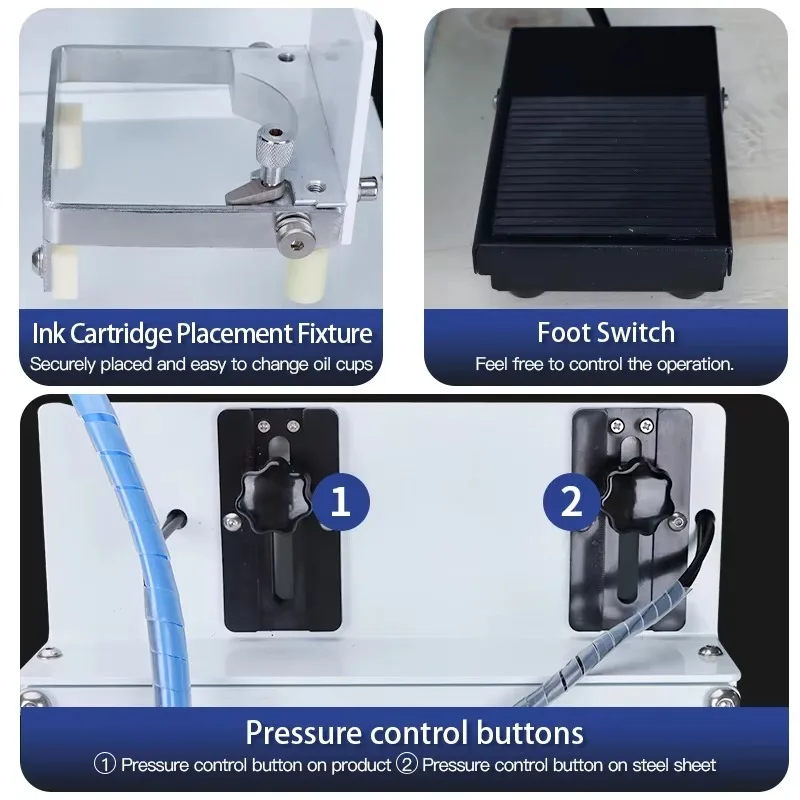 Ink Cartridge Placement Fixture
Securely placed and easy to change oil cups

Foot Switch
Feel free to control the operation.

1

2

Pressure control buttons
① Pressure control button on product ② Pressure control button on steel sheet