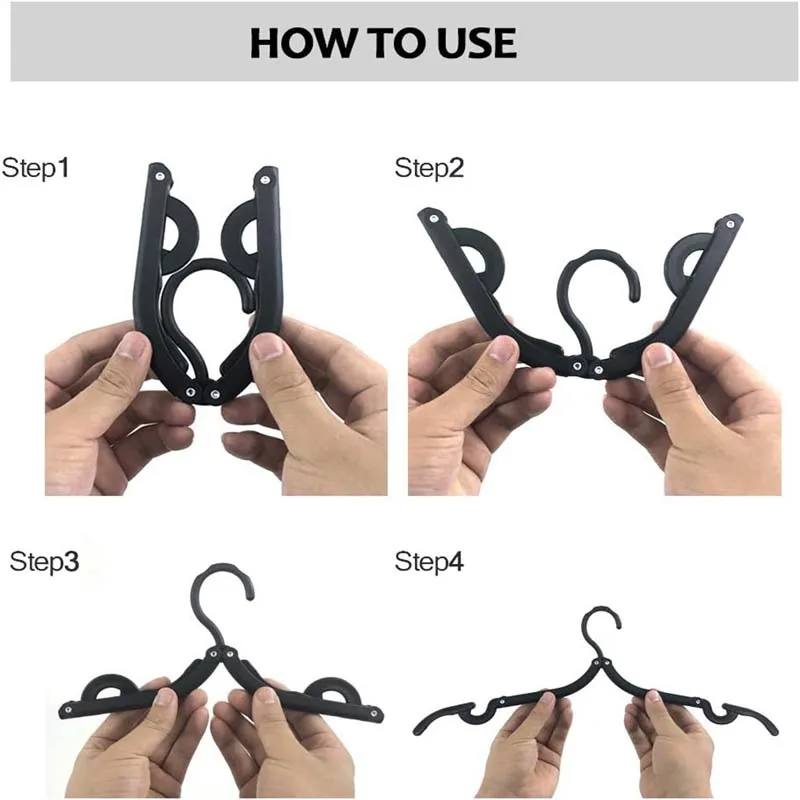 HOW TO USE

Step1

Step2

Step3

Step4