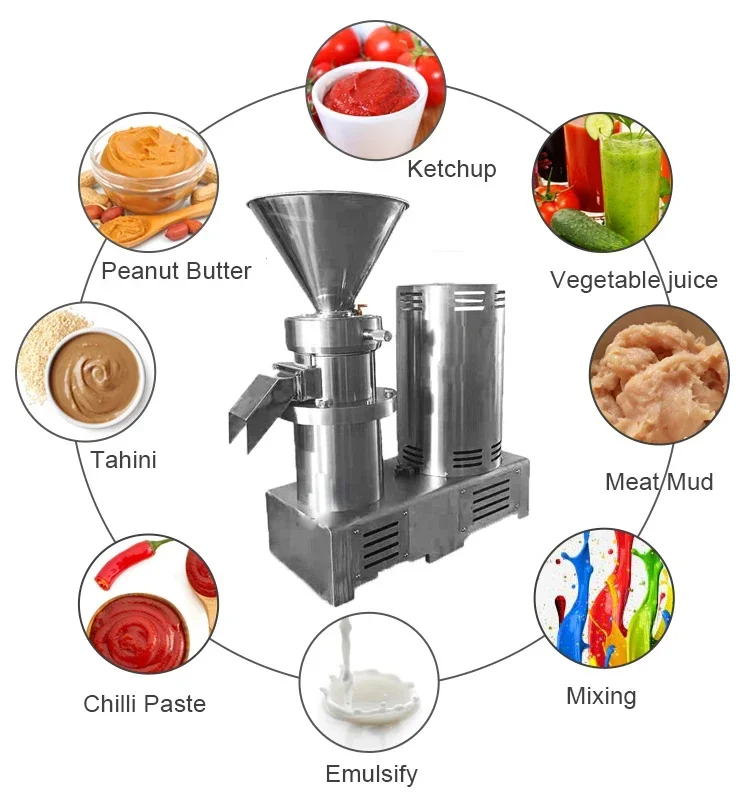 Ketchup

Peanut Butter

Vegetable juice

Tahini

Meat Mud

Chilli Paste

Mixing

Emulsify