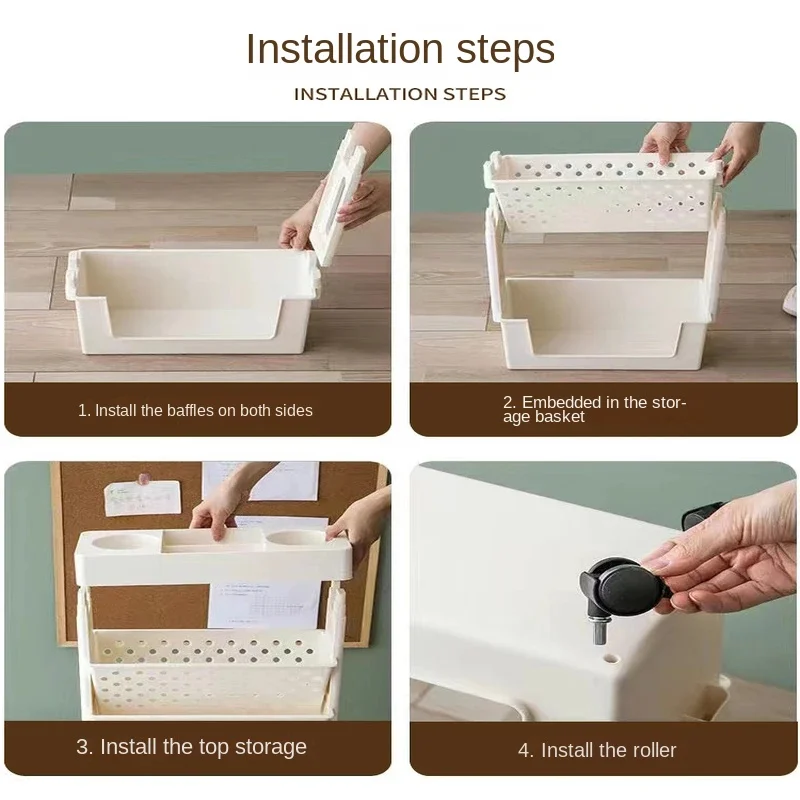 Installation steps

INSTALLATION STEPS

1. Install the baffles on both sides

2. Embedded in the storage basket

3. Install the top storage

4. Install the roller