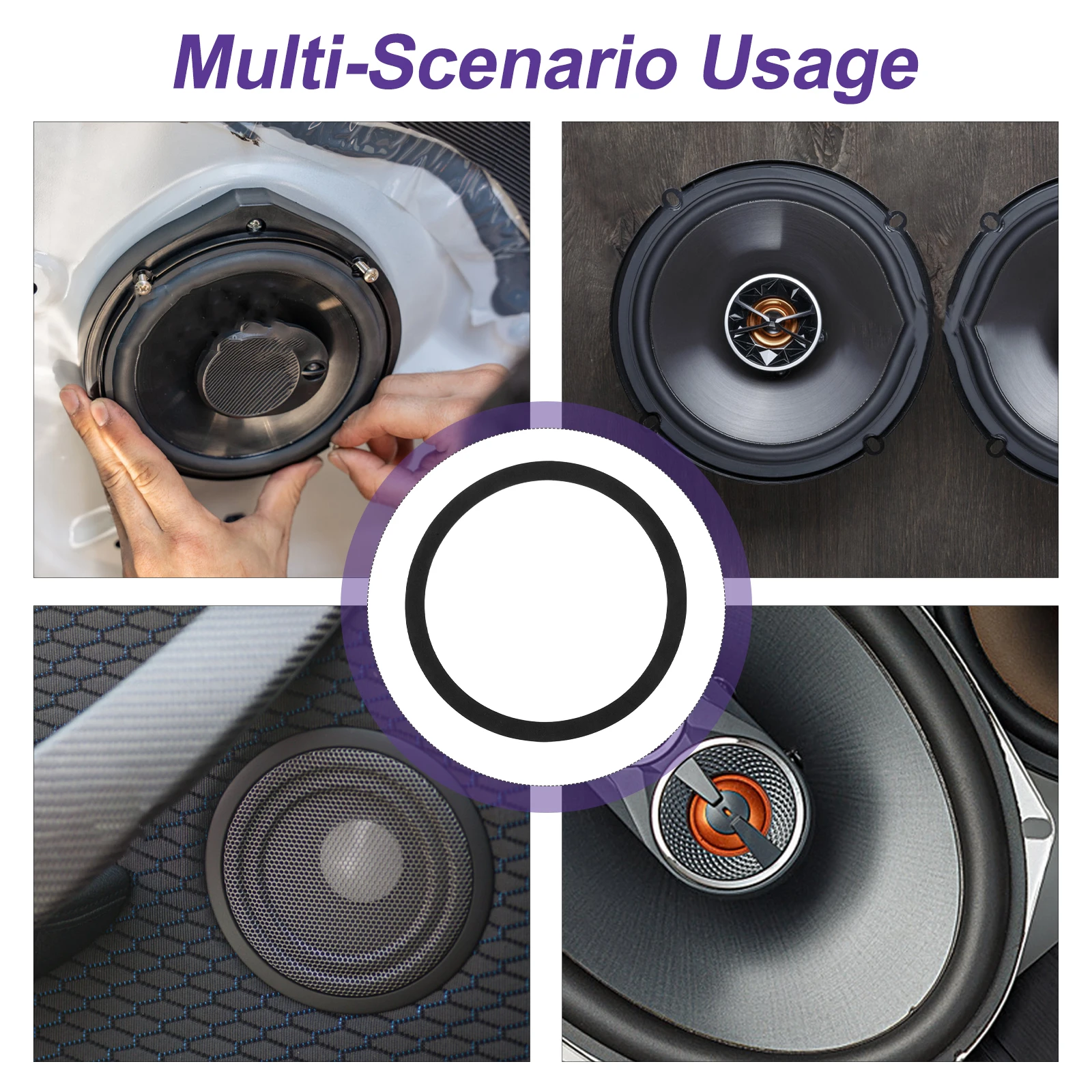 Multi-Scenario Usage