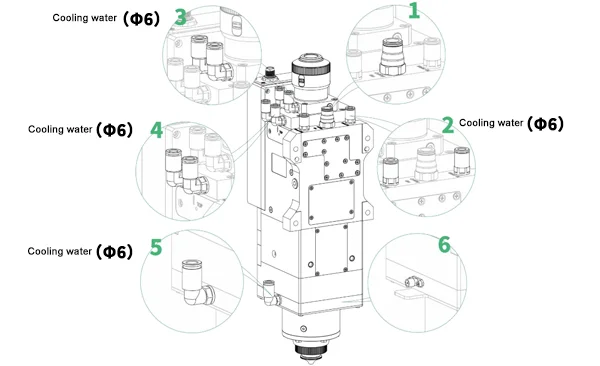 Cooling water (Φ6) 3

1

Cooling water (Φ6) 4

2 Cooling water (Φ6)

Cooling water (Φ6) 5

6