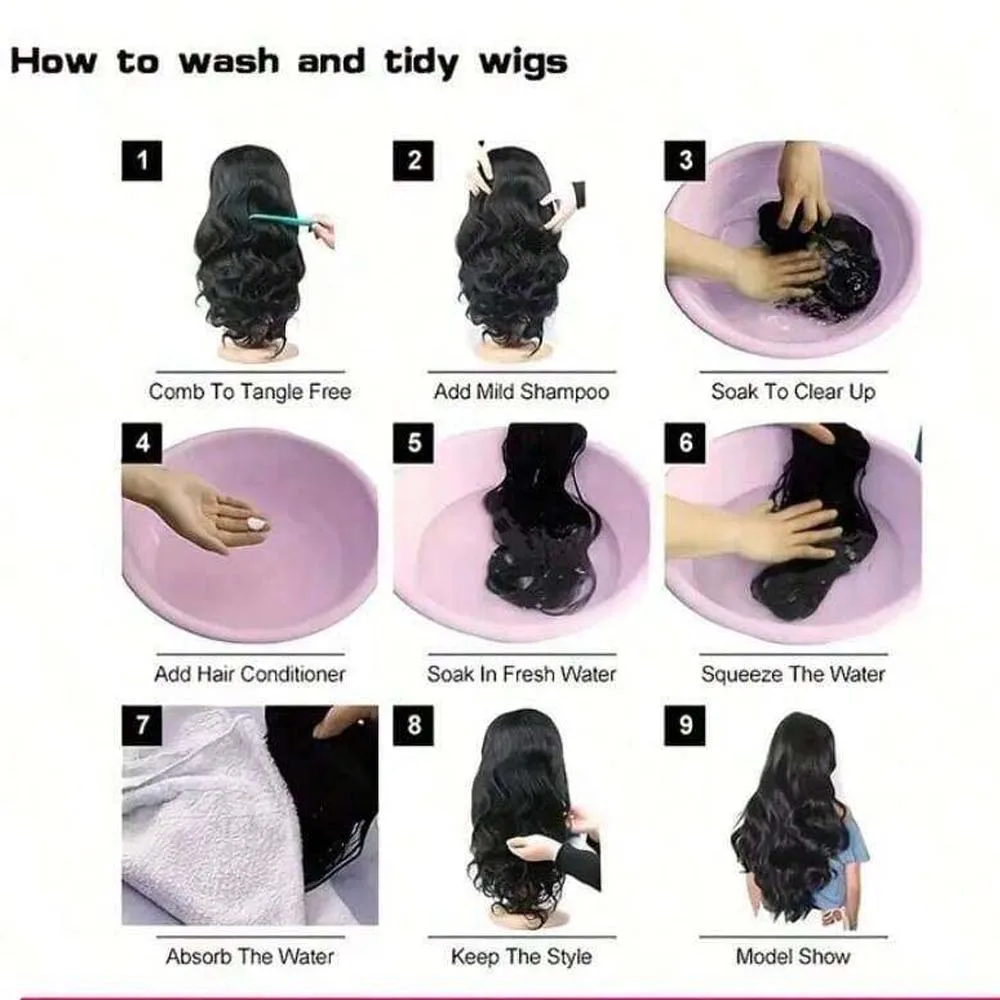 How to wash and tidy wigs

1
Comb To Tangle Free

2
Add Mild Shampoo

3
Soak To Clear Up

4
Add Hair Conditioner

5
Soak In Fresh Water

6
Squeeze The Water

7
Absorb The Water

8
Keep The Style

9
Model Show