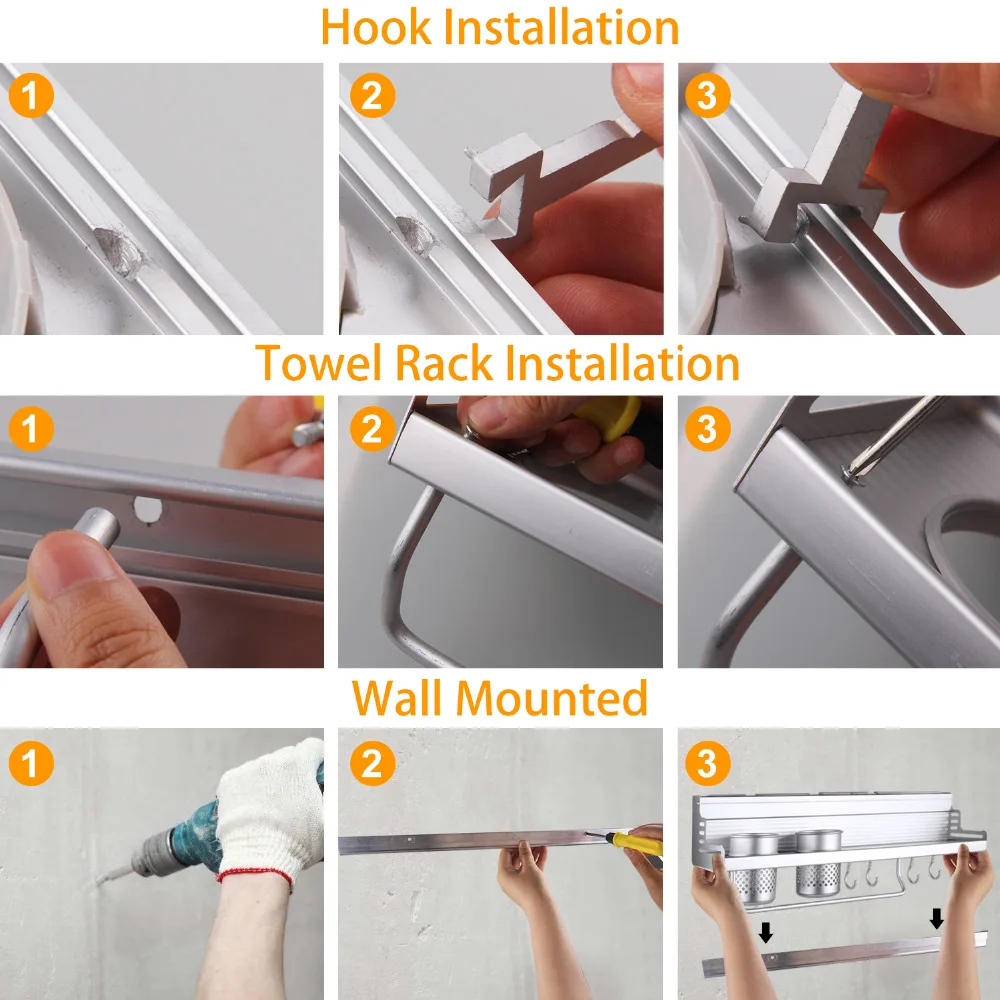 Hook Installation

1

2

3

Towel Rack Installation

1

2

3

Wall Mounted

1

2

3