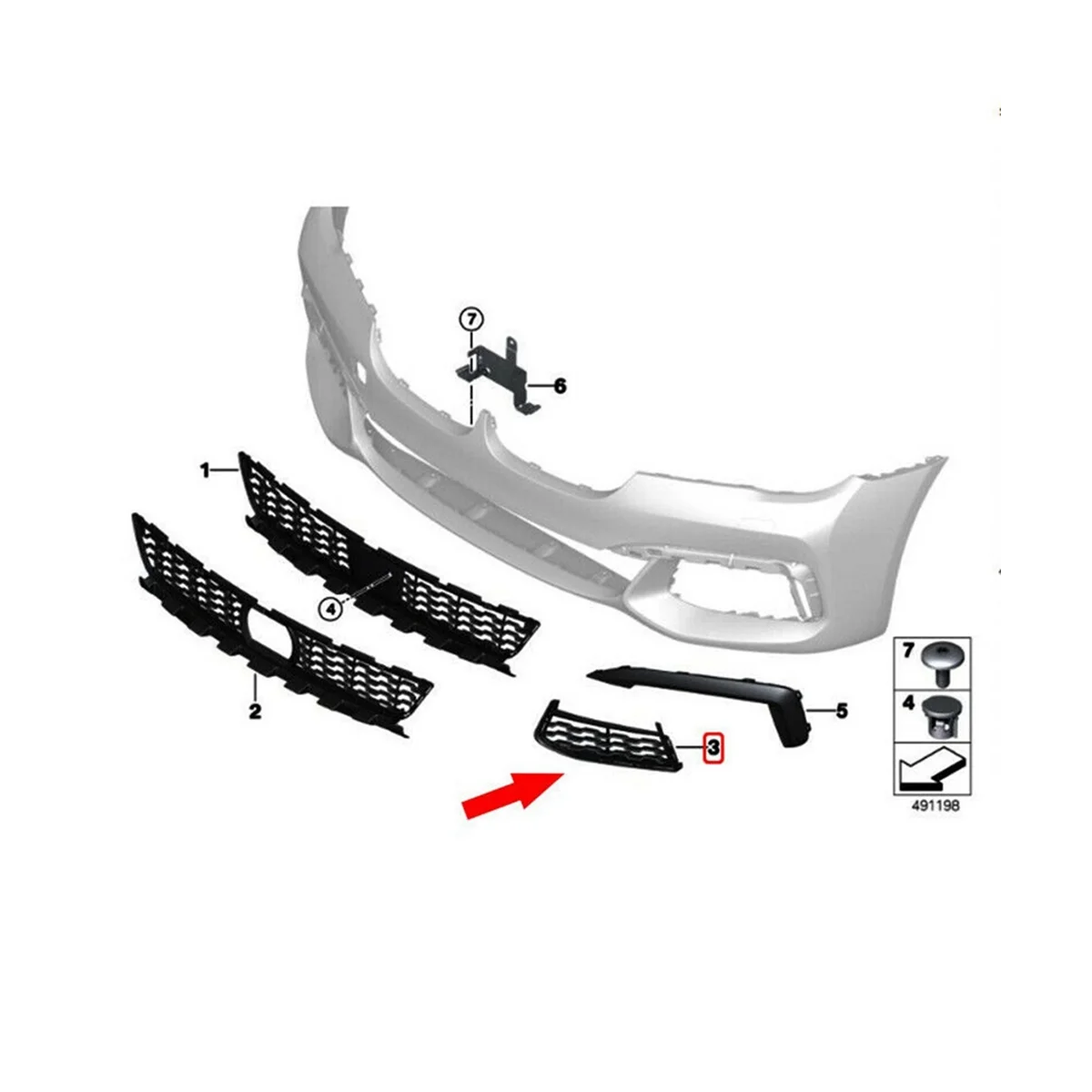 7
6
1
4
2
5
3
7
4
491198