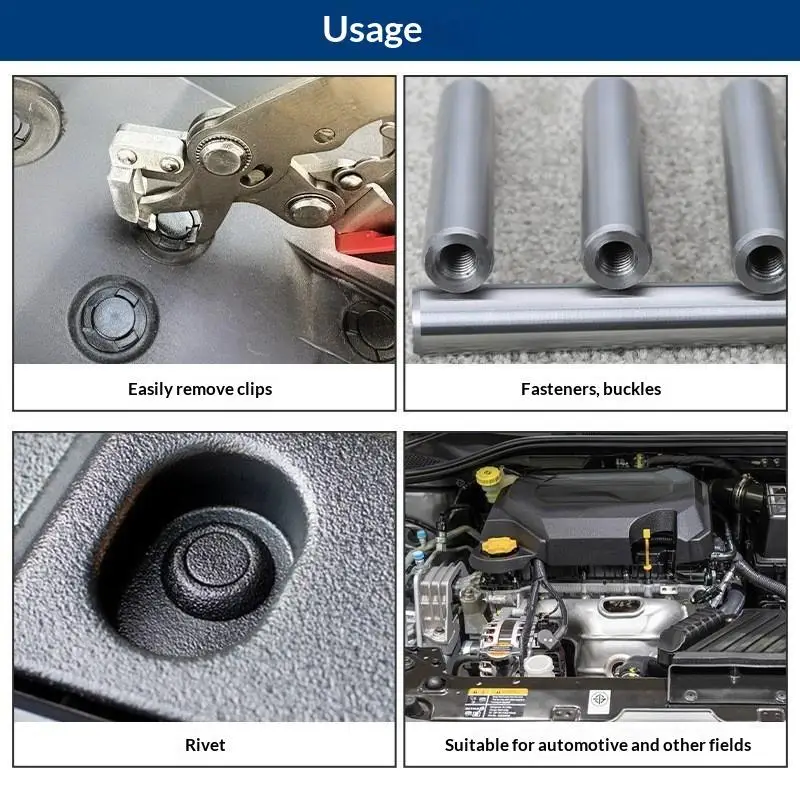 Usage

Easily remove clips

Fasteners, buckles

Rivet

Suitable for automotive and other fields