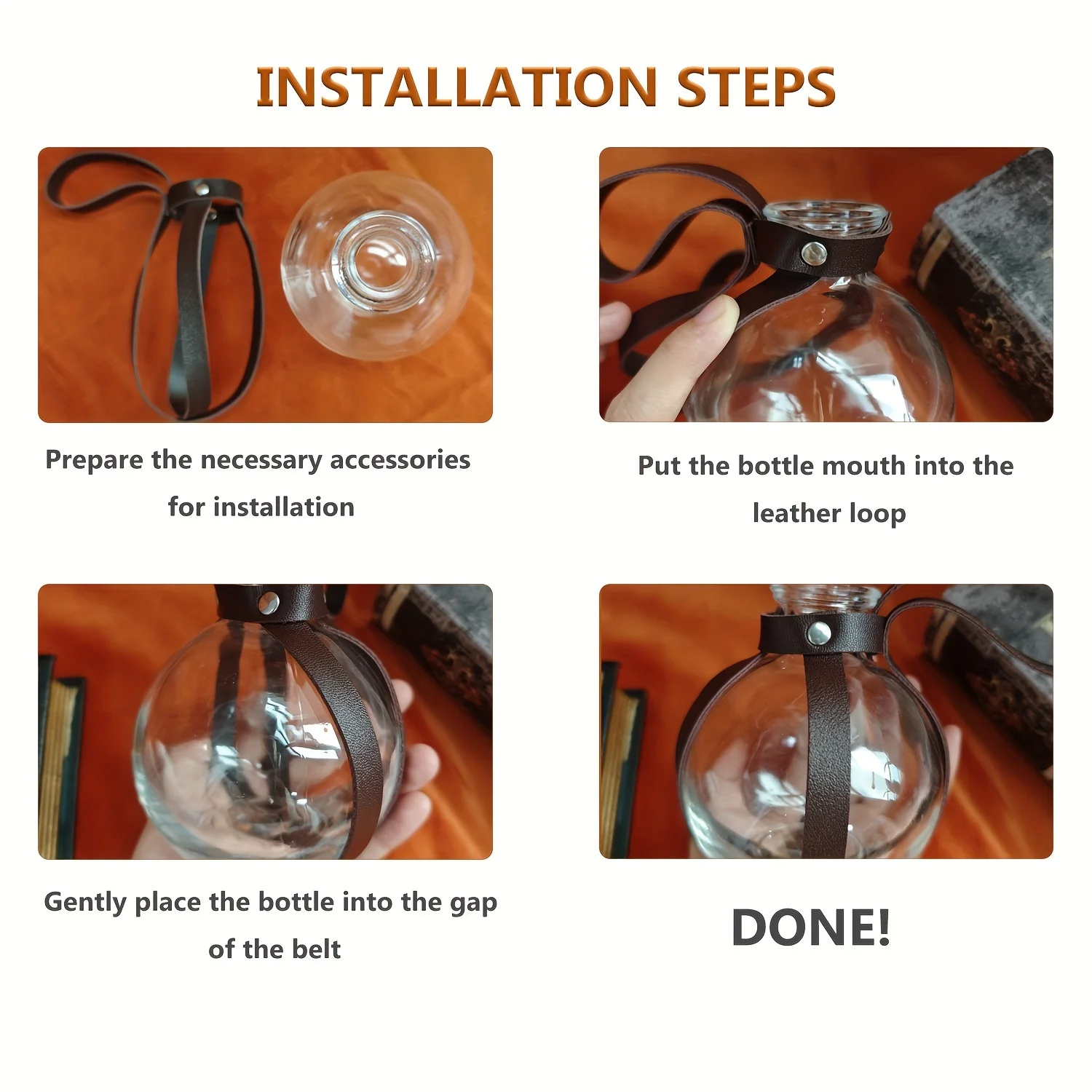 INSTALLATION STEPS

Prepare the necessary accessories for installation

Put the bottle mouth into the leather loop

Gently place the bottle into the gap of the belt

DONE!