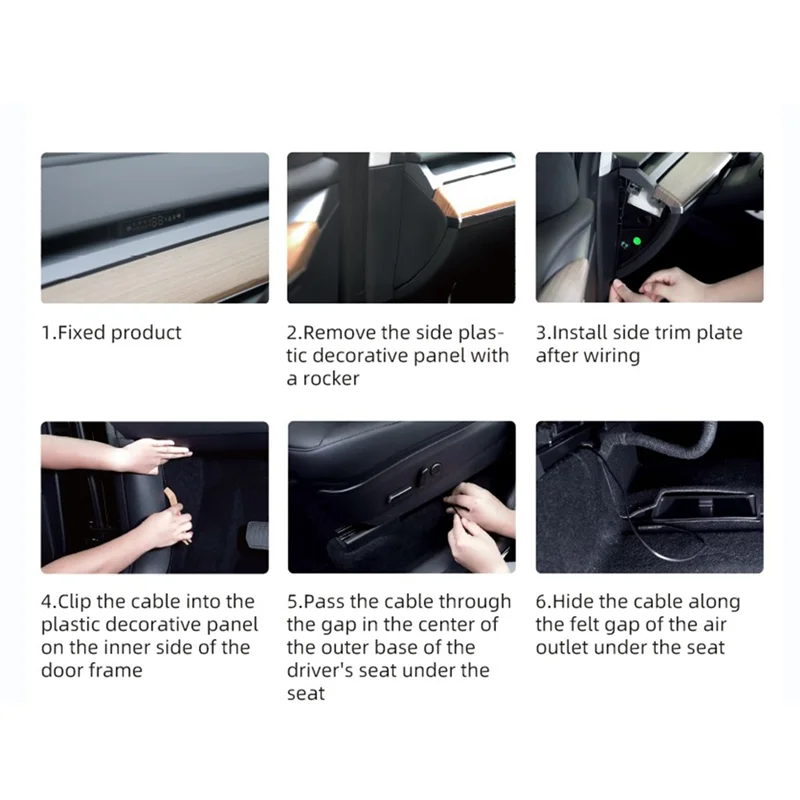 1.Fixed product

2.Remove the side plastic decorative panel with a rocker

3.Install side trim plate after wiring

4.Clip the cable into the plastic decorative panel on the inner side of the door frame

5.Pass the cable through the gap in the center of the outer base of the driver's seat under the seat

6.Hide the cable along the felt gap of the air outlet under the seat