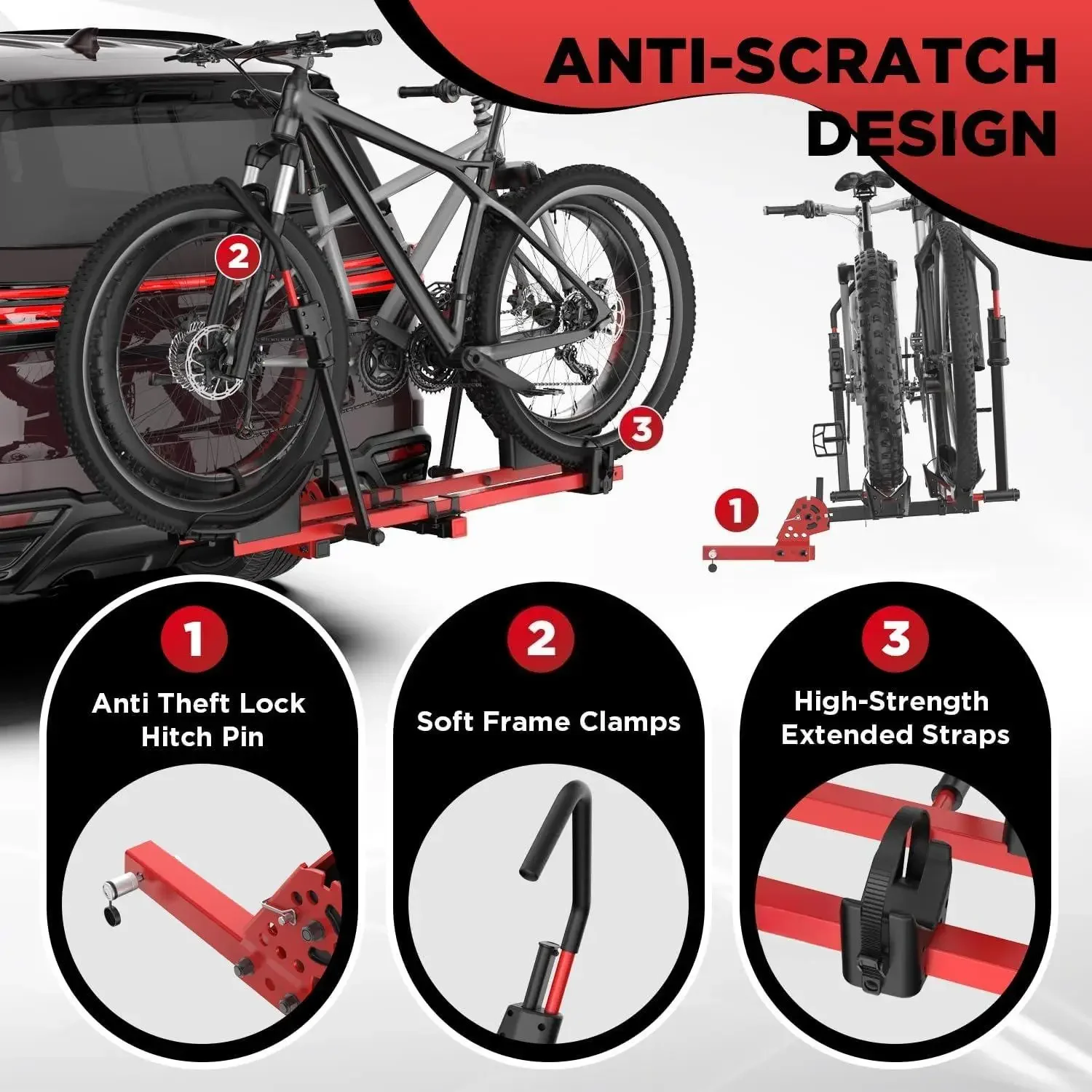 ANTI-SCRATCH DESIGN

2

3

1

1

Anti Theft Lock Hitch Pin

2

Soft Frame Clamps

3

High-Strength Extended Straps