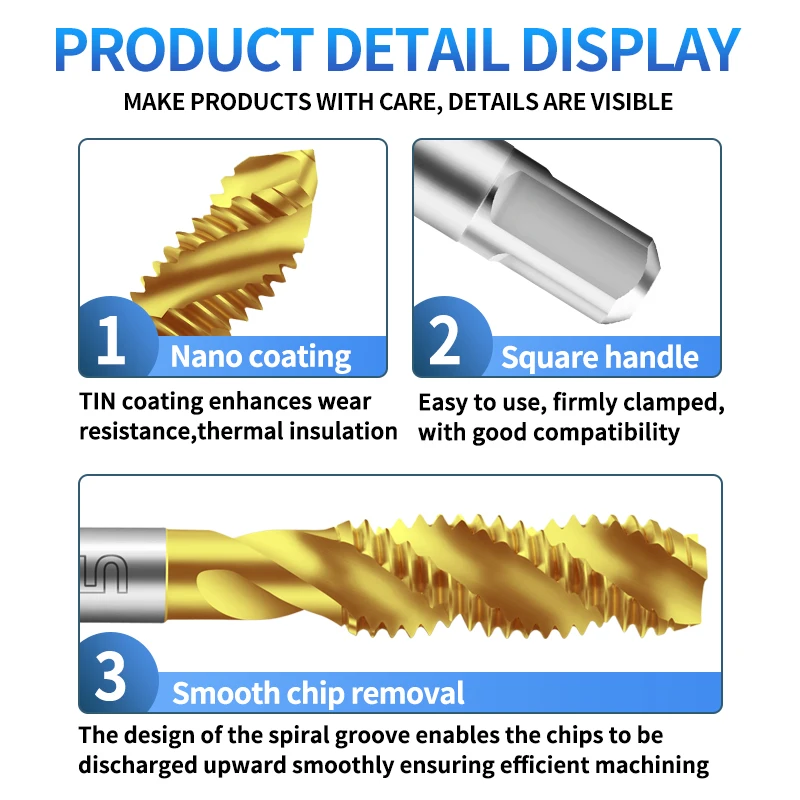 PRODUCT DETAIL DISPLAY

MAKE PRODUCTS WITH CARE, DETAILS ARE VISIBLE

1 Nano coating

TIN coating enhances wear resistance,thermal insulation

2 Square handle

Easy to use, firmly clamped, with good compatibility

5

3 Smooth chip removal

The design of the spiral groove enables the chips to be discharged upward smoothly ensuring efficient machining