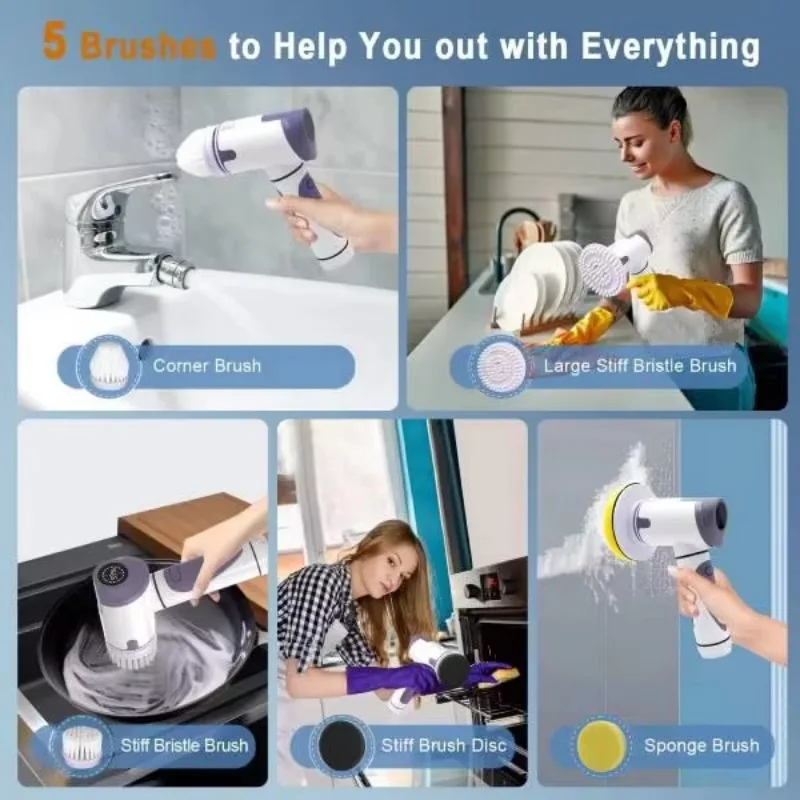 5 Brushes to Help You out with Everything

Corner Brush

Large Stiff Bristle Brush

Stiff Bristle Brush

Stiff Brush Disc

Sponge Brush