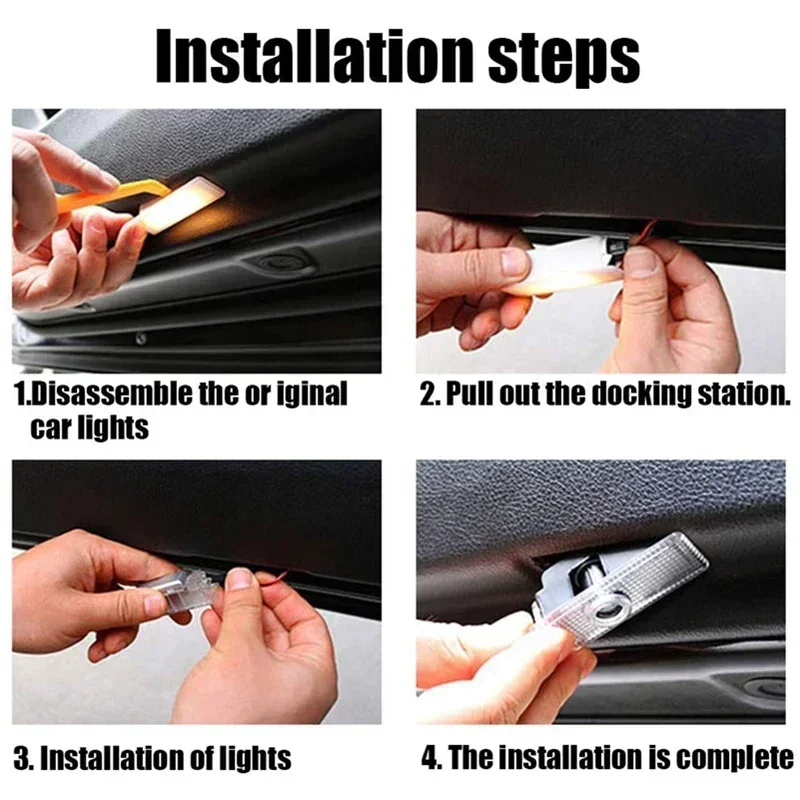 Installation steps

1.Disassemble the or iginal car lights

2. Pull out the docking station.

3. Installation of lights

4. The installation is complete