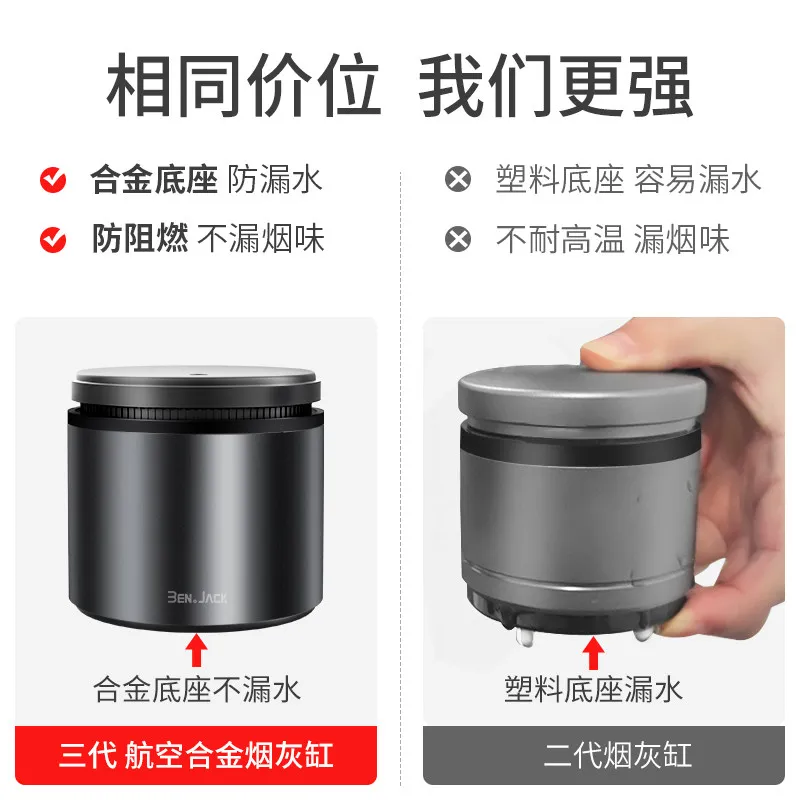 相同价位 我们更强

合金底座 防漏水

防阻燃 不漏烟味

BEN.JACK

合金底座不漏水

三代 航空合金烟灰缸

塑料底座 容易漏水

不耐高温 漏烟味

塑料底座漏水

二代烟灰缸