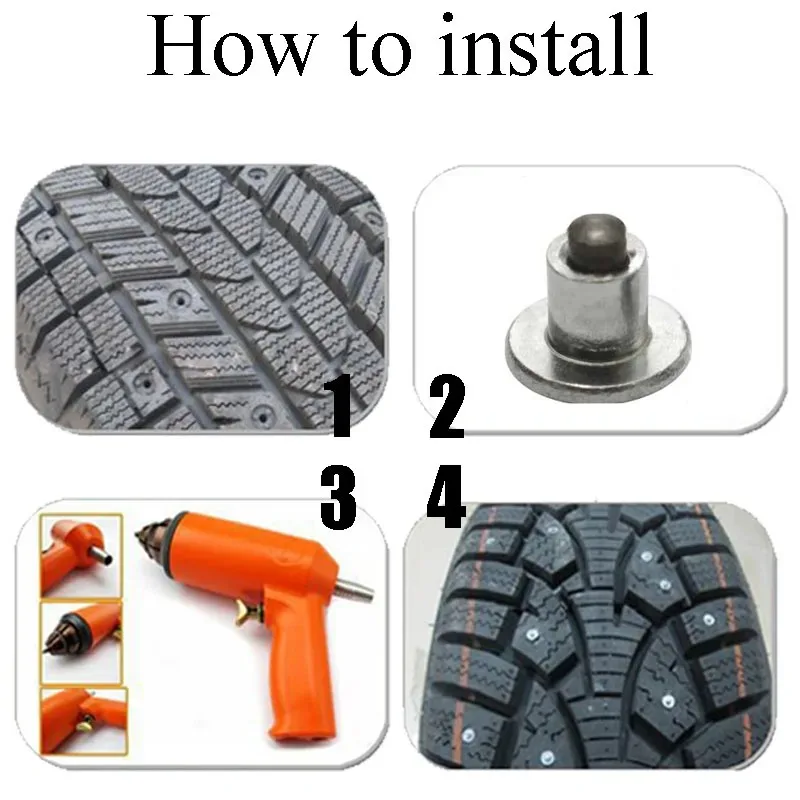 How to install

1

2

3

4