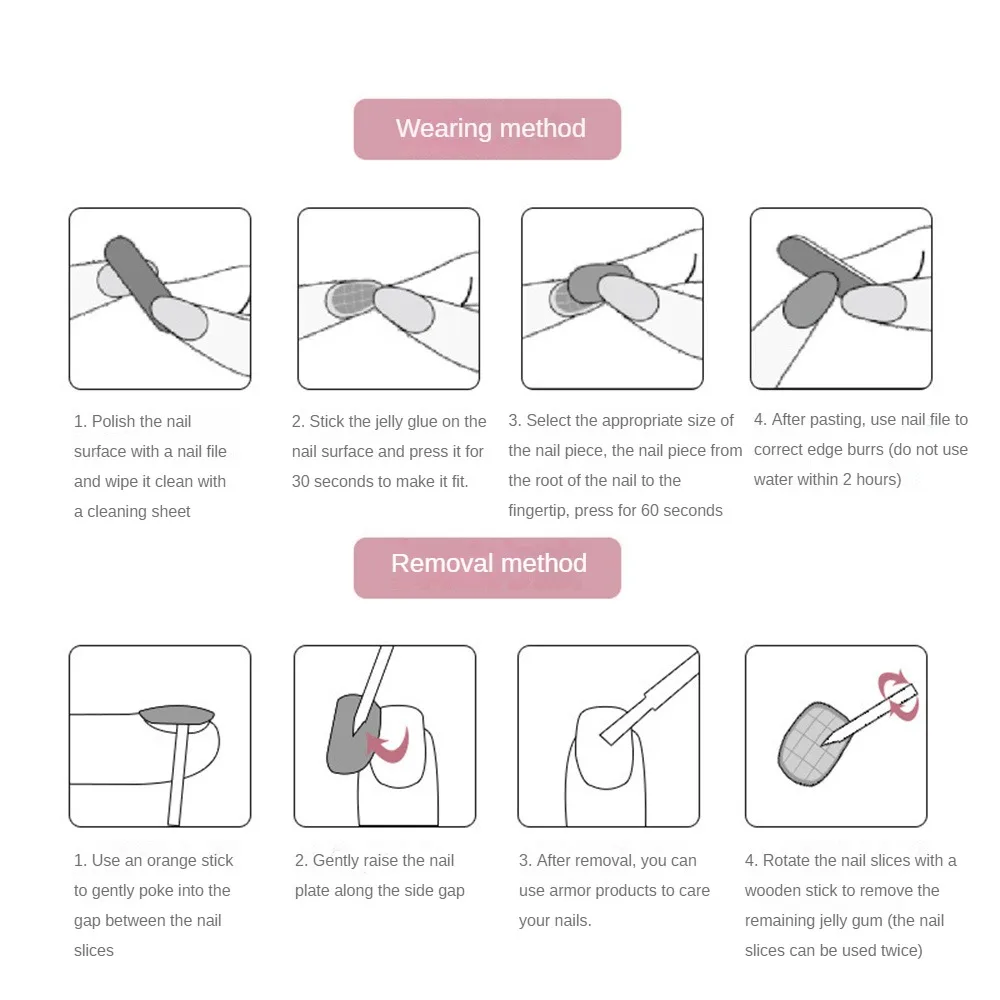 Wearing method

1. Polish the nail surface with a nail file and wipe it clean with a cleaning sheet

2. Stick the jelly glue on the nail surface and press it for 30 seconds to make it fit.

3. Select the appropriate size of the nail piece, the nail piece from the root of the nail to the fingertip, press for 60 seconds

4. After pasting, use nail file to correct edge burrs (do not use water within 2 hours)

Removal method

1. Use an orange stick to gently poke into the gap between the nail slices

2. Gently raise the nail plate along the side gap

3. After removal, you can use armor products to care your nails.

4. Rotate the nail slices with a wooden stick to remove the remaining jelly gum (the nail slices can be used twice)