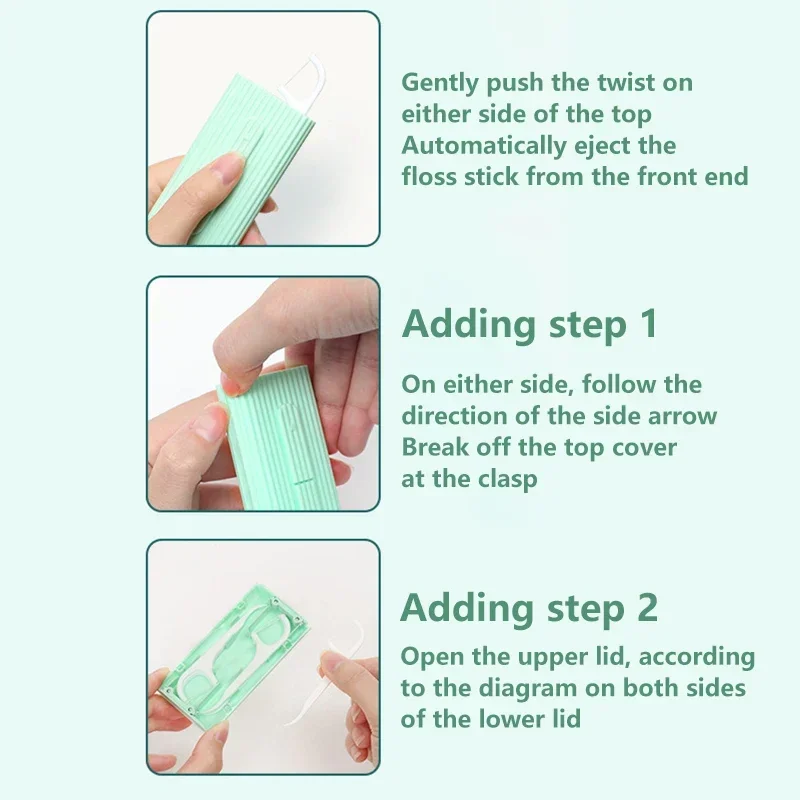 Gently push the twist on either side of the top
Automatically eject the floss stick from the front end

Adding step 1

On either side, follow the direction of the side arrow
Break off the top cover at the clasp

Adding step 2

Open the upper lid, according to the diagram on both sides of the lower lid