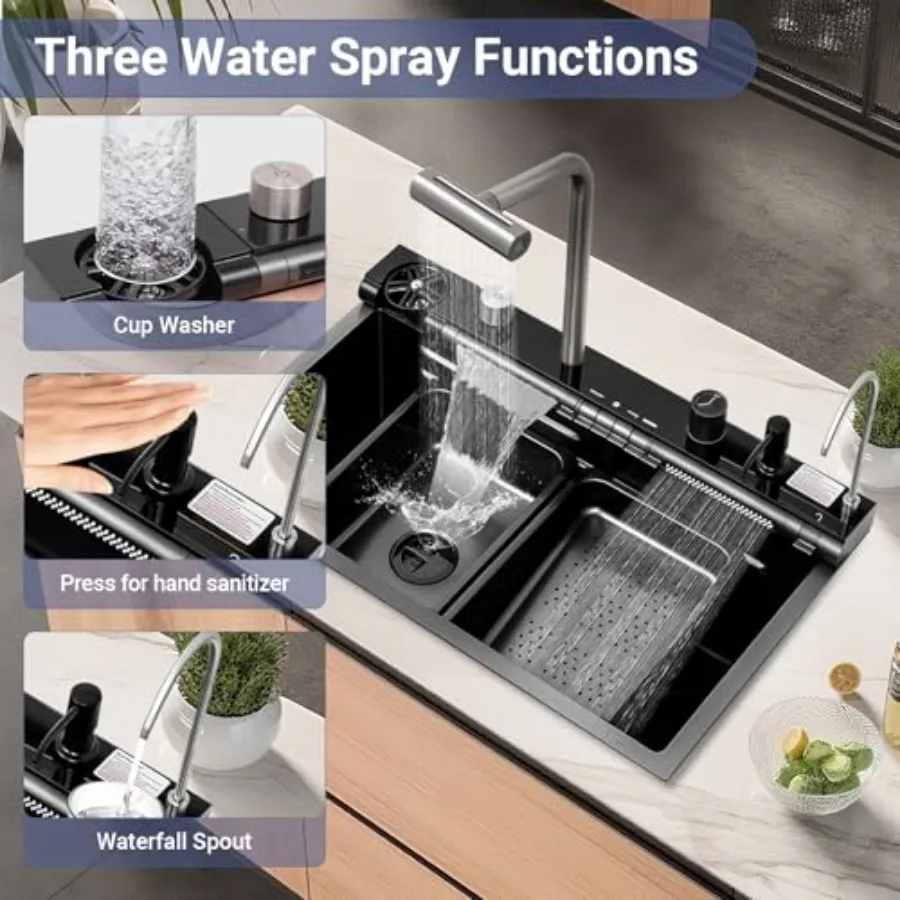 Three Water Spray Functions

Cup Washer

Press for hand sanitizer

Waterfall Spout