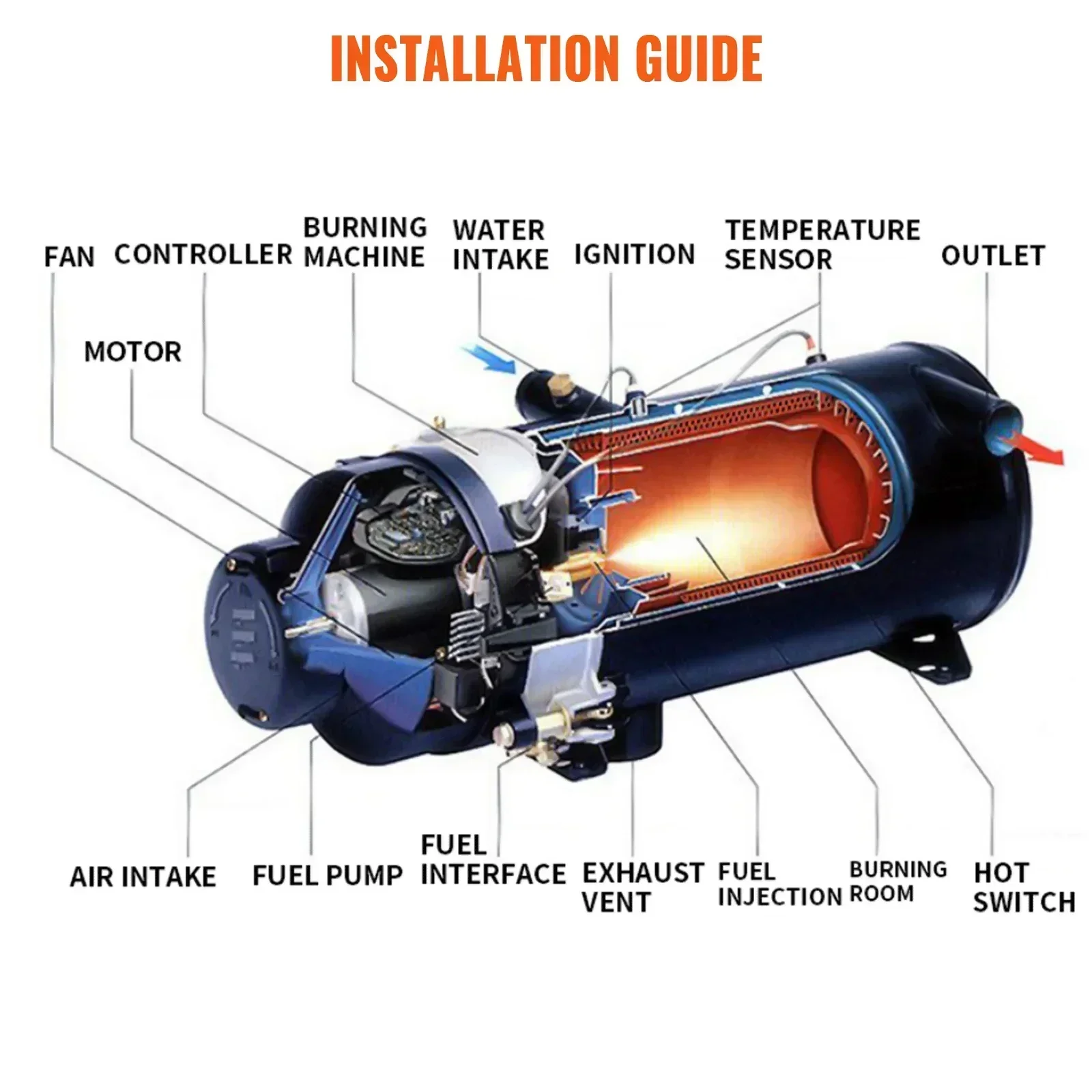 INSTALLATION GUIDE

FAN

CONTROLLER

BURNING MACHINE

WATER INTAKE

IGNITION

TEMPERATURE SENSOR

OUTLET

MOTOR

AIR INTAKE

FUEL PUMP

FUEL INTERFACE

EXHAUST VENT

FUEL INJECTION

BURNING ROOM

HOT SWITCH