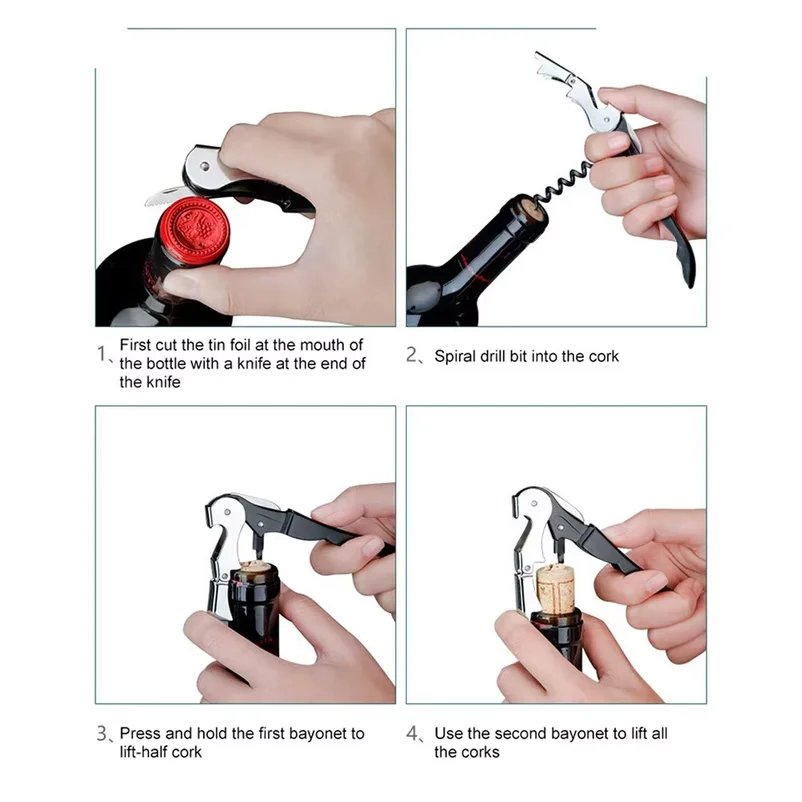 1、First cut the tin foil at the mouth of the bottle with a knife at the end of the knife

2、Spiral drill bit into the cork

3、Press and hold the first bayonet to lift-half cork

4、Use the second bayonet to lift all the corks