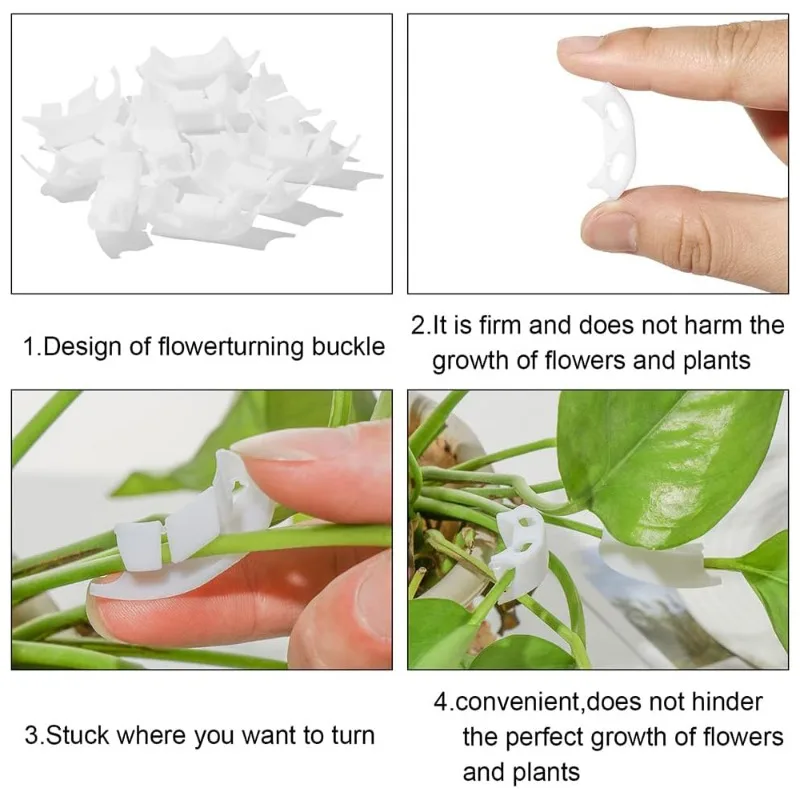 1.Design of flowerturning buckle

2.It is firm and does not harm the growth of flowers and plants

3.Stuck where you want to turn

4.convenient,does not hinder the perfect growth of flowers and plants