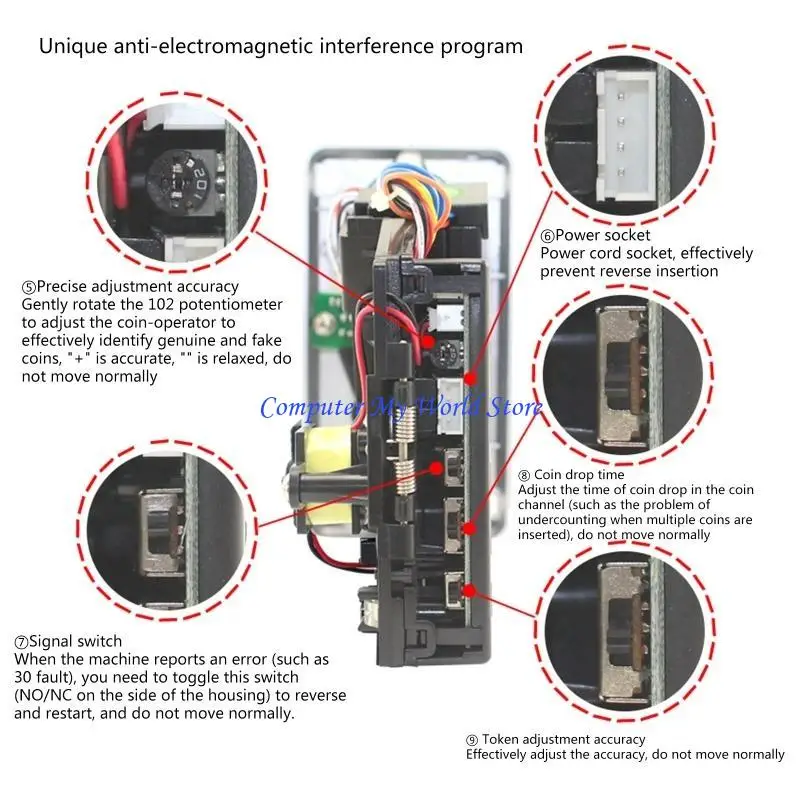 Unique anti-electromagnetic interference program

⑤Precise adjustment accuracy
Gently rotate the 102 potentiometer to adjust the coin-operator to effectively identify genuine and fake coins, "+" is accurate, "" is relaxed, do not move normally

⑥Power socket
Power cord socket, effectively prevent reverse insertion

Computer My World Store

⑧ Coin drop time
Adjust the time of coin drop in the coin channel (such as the problem of undercounting when multiple coins are inserted), do not move normally

⑦Signal switch
When the machine reports an error (such as 30 fault), you need to toggle this switch (NO/NC on the side of the housing) to reverse and restart, and do not move normally.

⑨ Token adjustment accuracy
Effectively adjust the accuracy, do not move normally