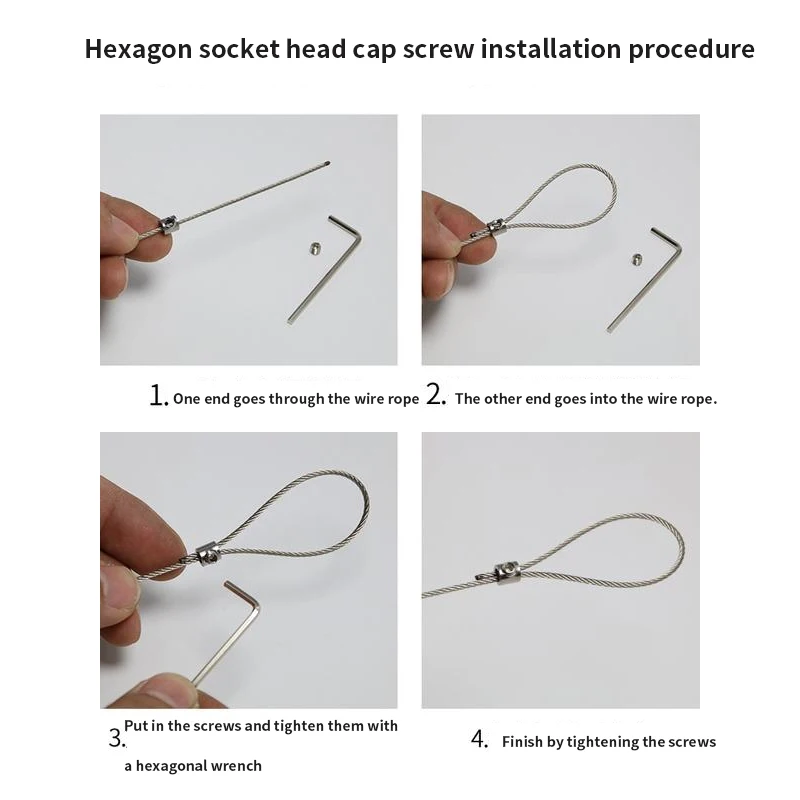 Hexagon socket head cap screw installation procedure

1. One end goes through the wire rope

2. The other end goes into the wire rope.

3. Put in the screws and tighten them with a hexagonal wrench

4. Finish by tightening the screws