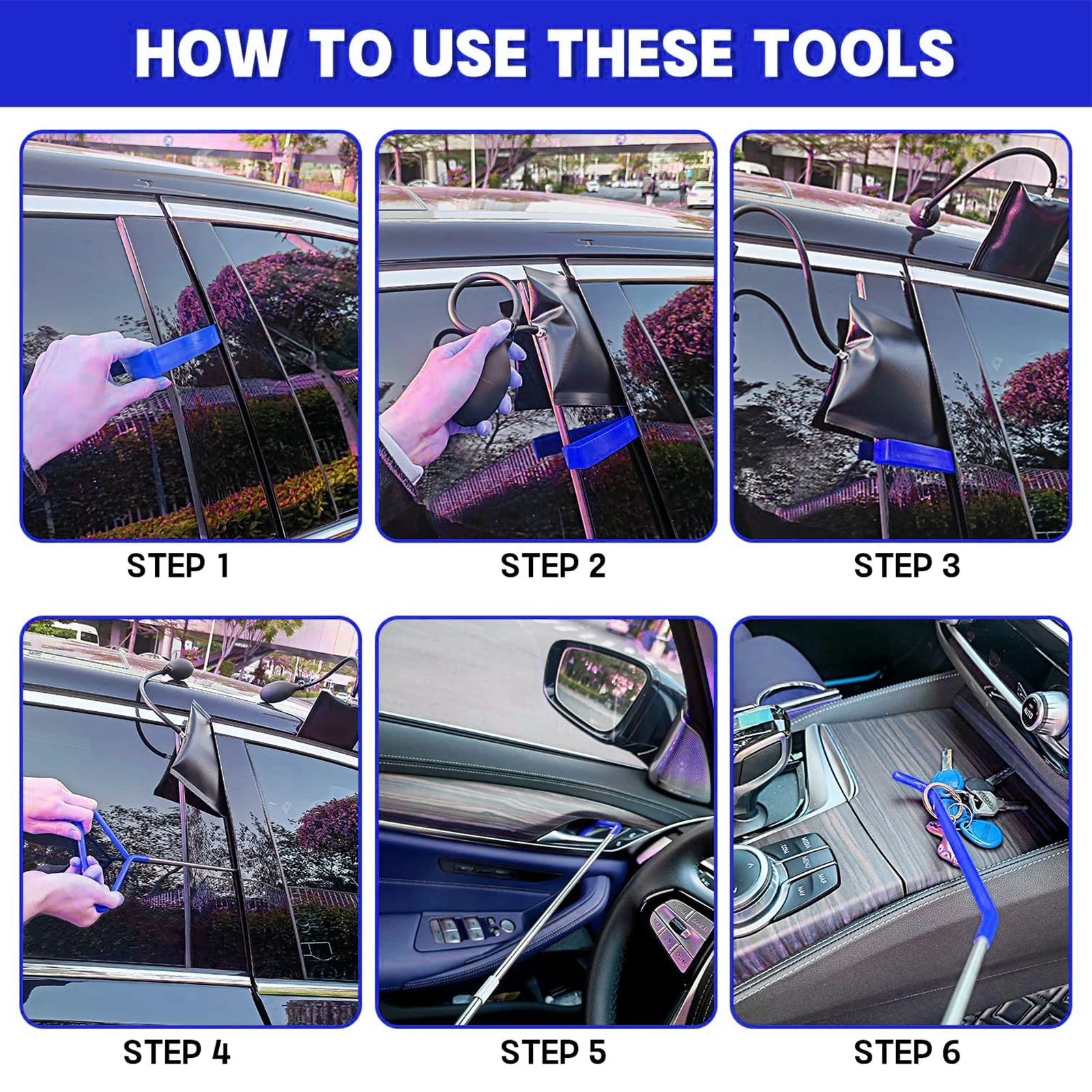 HOW TO USE THESE TOOLS

STEP 1

STEP 2

STEP 3

STEP 4

STEP 5

STEP 6