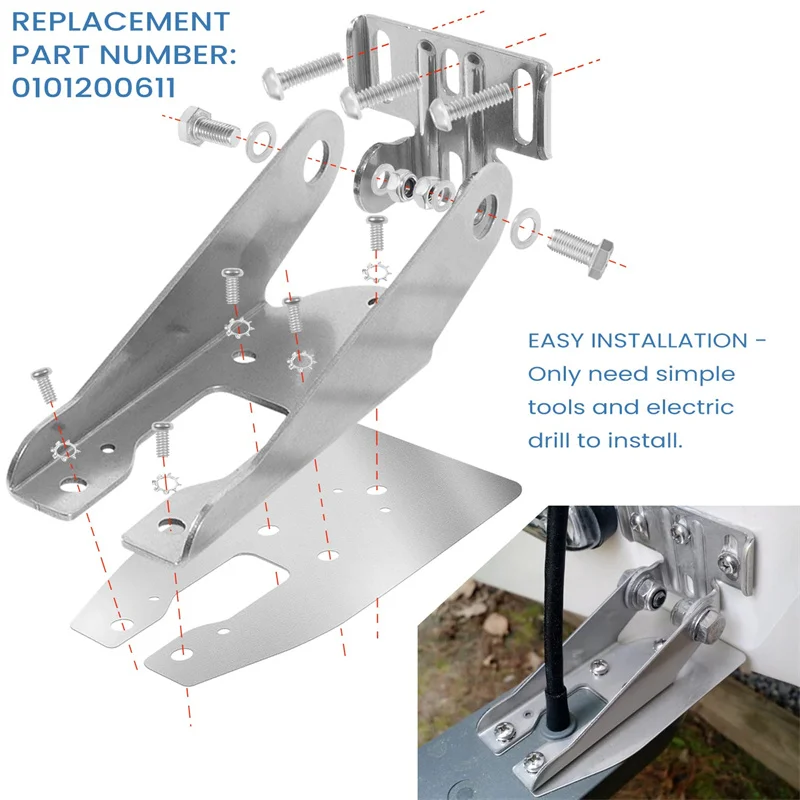 REPLACEMENT PART NUMBER: 0101200611

EASY INSTALLATION - Only need simple tools and electric drill to install.