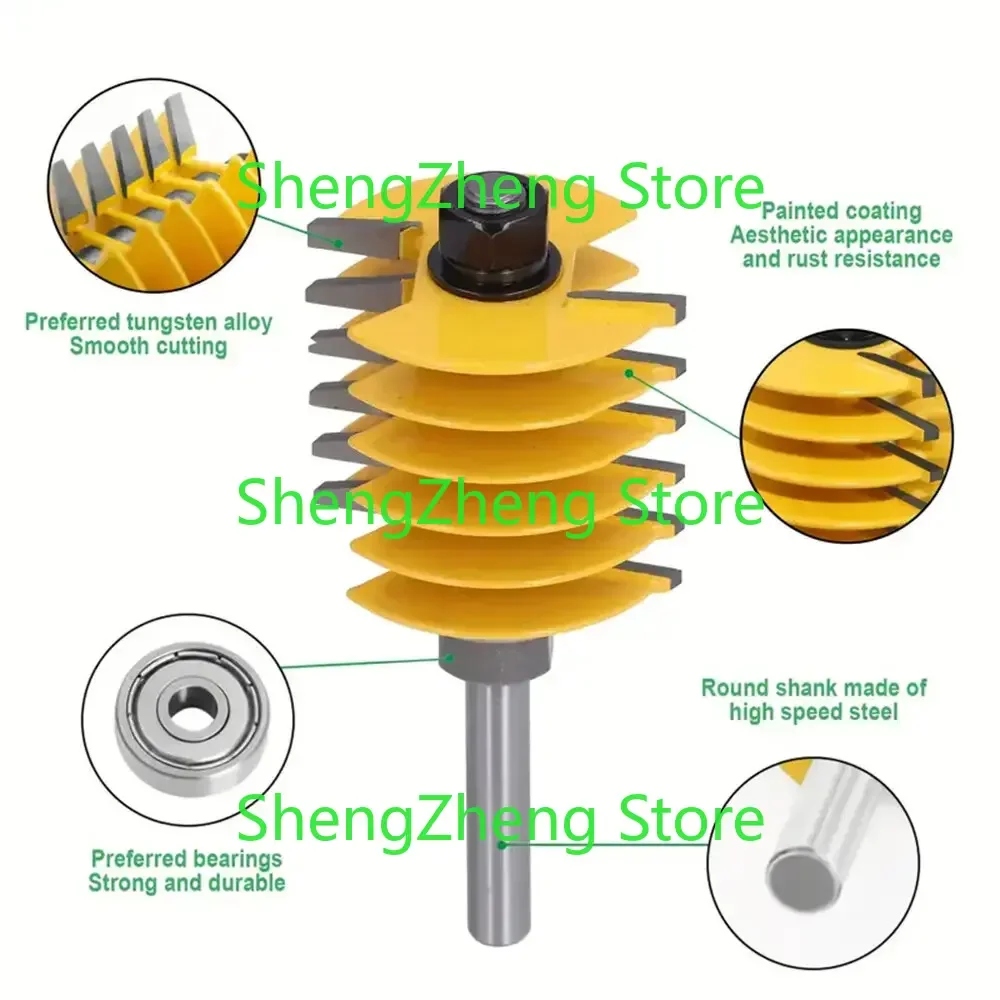 ShengZheng Store

Painted coating
Aesthetic appearance
and rust resistance

Preferred tungsten alloy
Smooth cutting

ShengZheng Store

Round shank made of
high speed steel

ShengZheng Store

Preferred bearings
Strong and durable