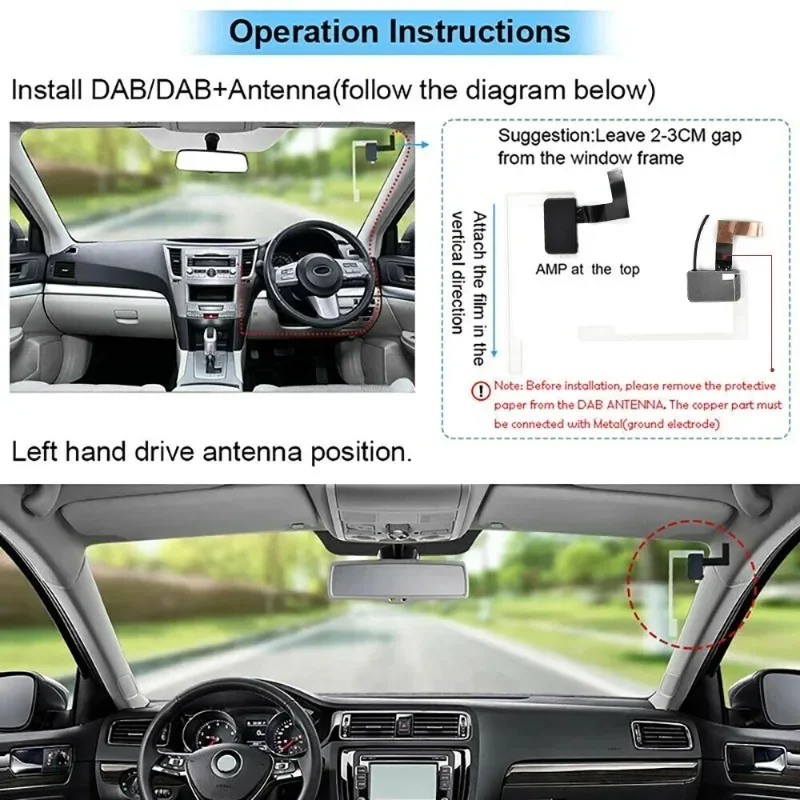 Operation Instructions

Install DAB/DAB+Antenna(follow the diagram below)

Suggestion:Leave 2-3CM gap from the window frame

Attach the film in the vertical direction

AMP at the top

Note: Before installation, please remove the protective paper from the DAB ANTENNA. The copper part must be connected with Metal(ground electrode)

Left hand drive antenna position.