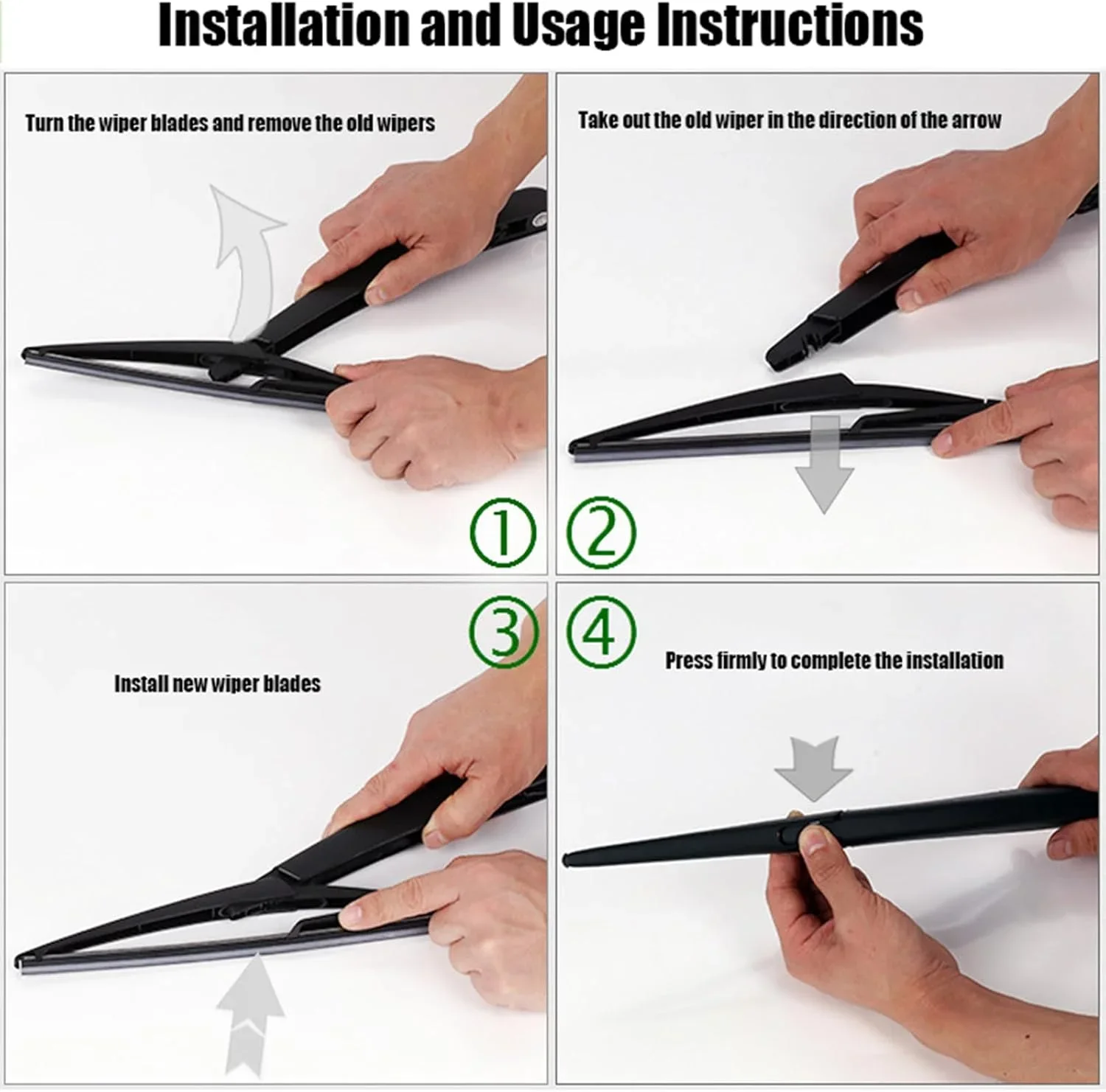 Installation and Usage Instructions

Turn the wiper blades and remove the old wipers

①

Take out the old wiper in the direction of the arrow

②

③

Install new wiper blades

④

Press firmly to complete the installation